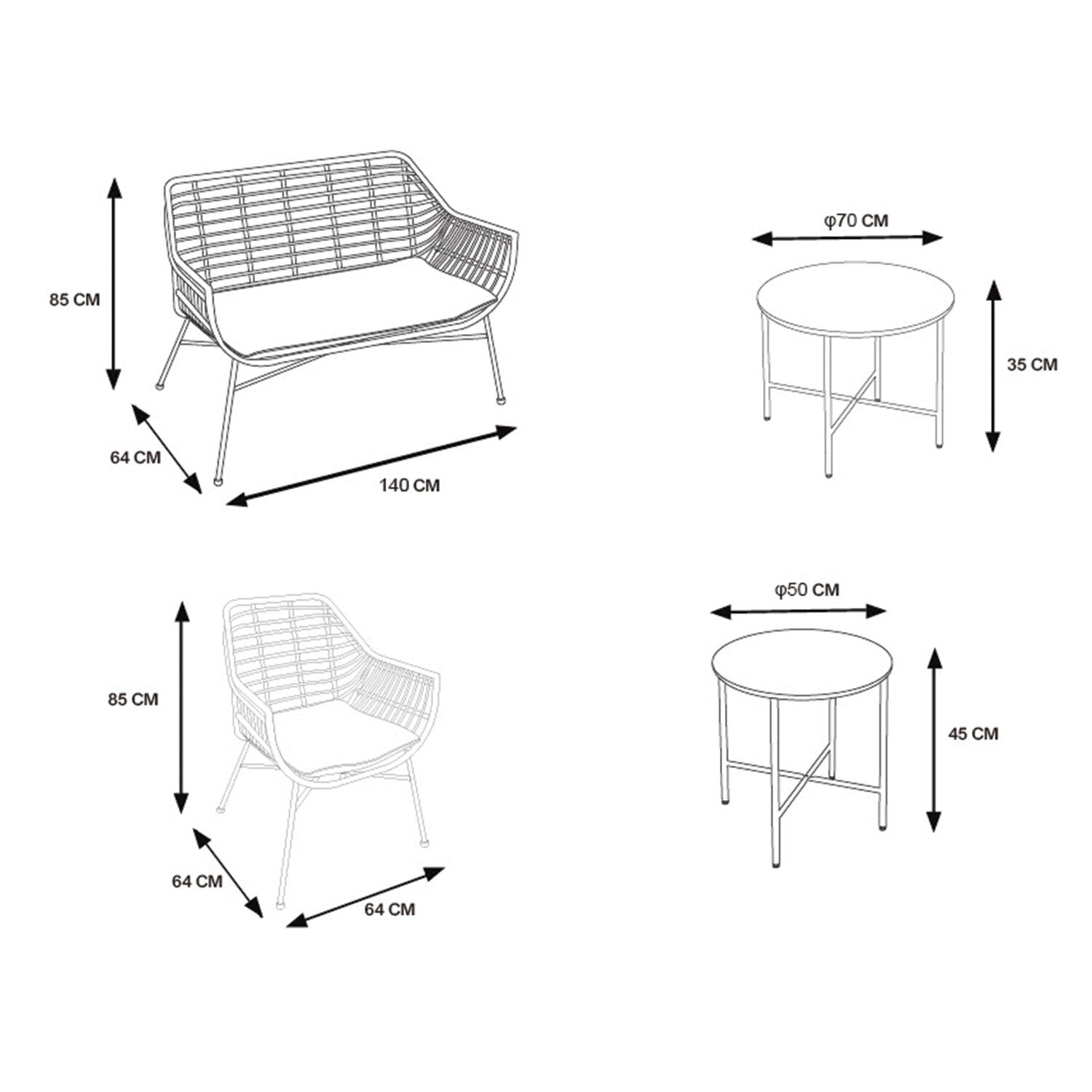 85 CM

64 CM

140 CM

φ70 CM

35 CM

85 CM

64 CM

64 CM

φ50 CM

45 CM