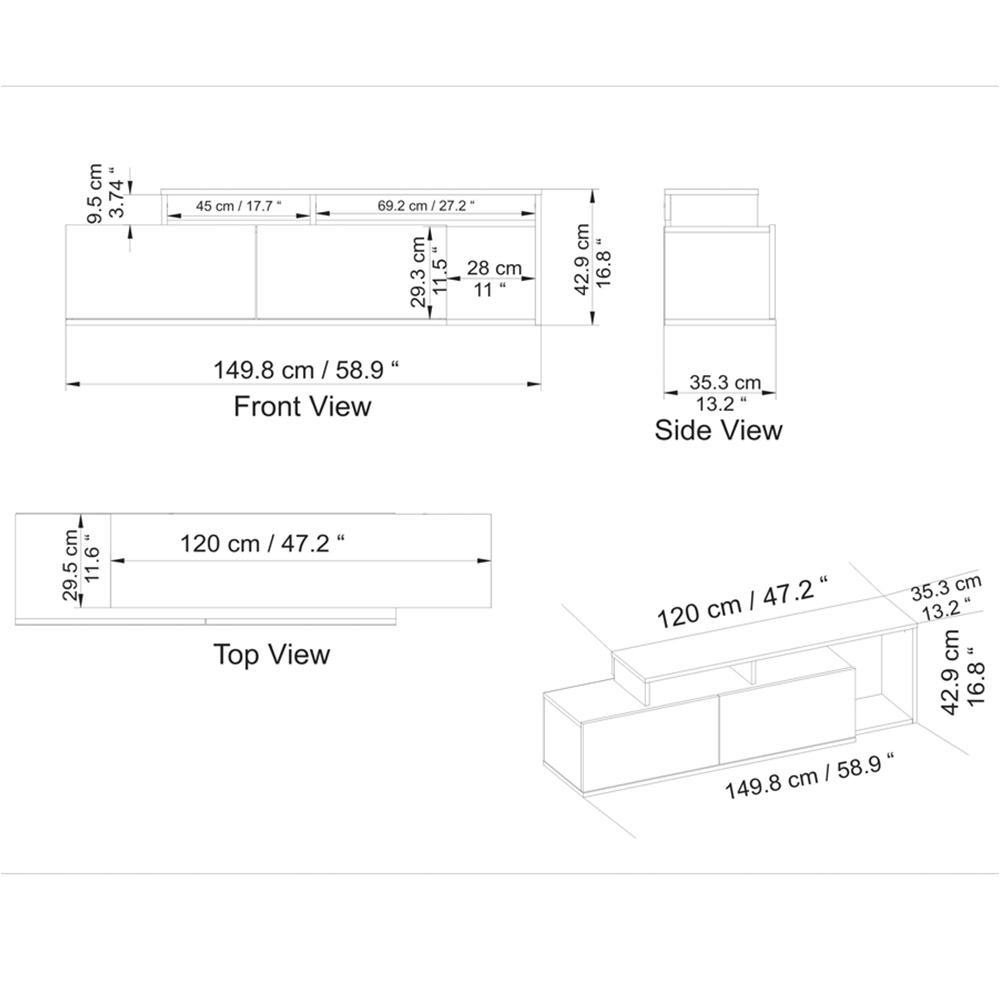 9.5 cm
3.74 “
45 cm / 17.7 “
69.2 cm / 27.2 “
29.3 cm
11.5 “
28 cm
11 “
42.9 cm
16.8 “
149.8 cm / 58.9 “
Front View

35.3 cm
13.2 “
Side View

29.5 cm
11.6 “
120 cm / 47.2 “
Top View

120 cm / 47.2 “
35.3 cm
13.2 “
42.9 cm
16.8 “
149.8 cm / 58.9 “