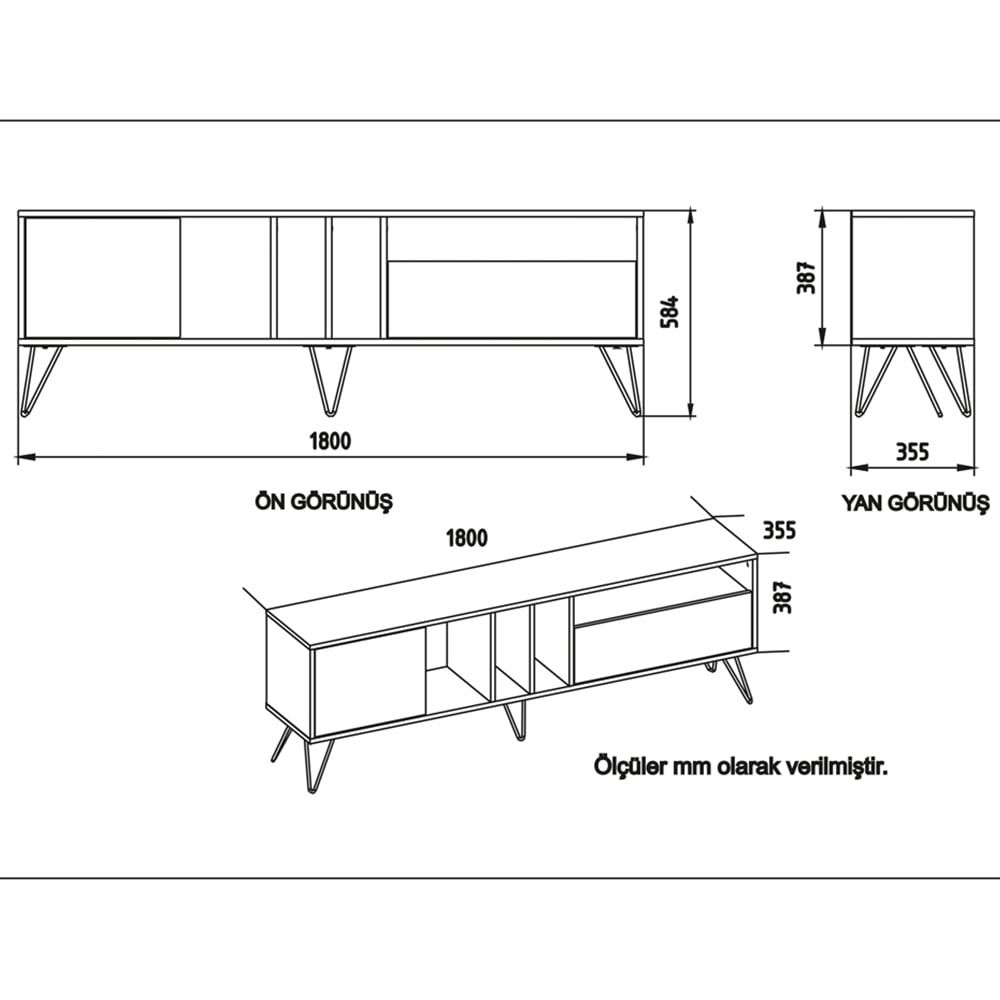 584

387

1800

355

ÖN GÖRÜNÜŞ

YAN GÖRÜNÜŞ

1800

355

387

Ölçüler mm olarak verilmiştir.