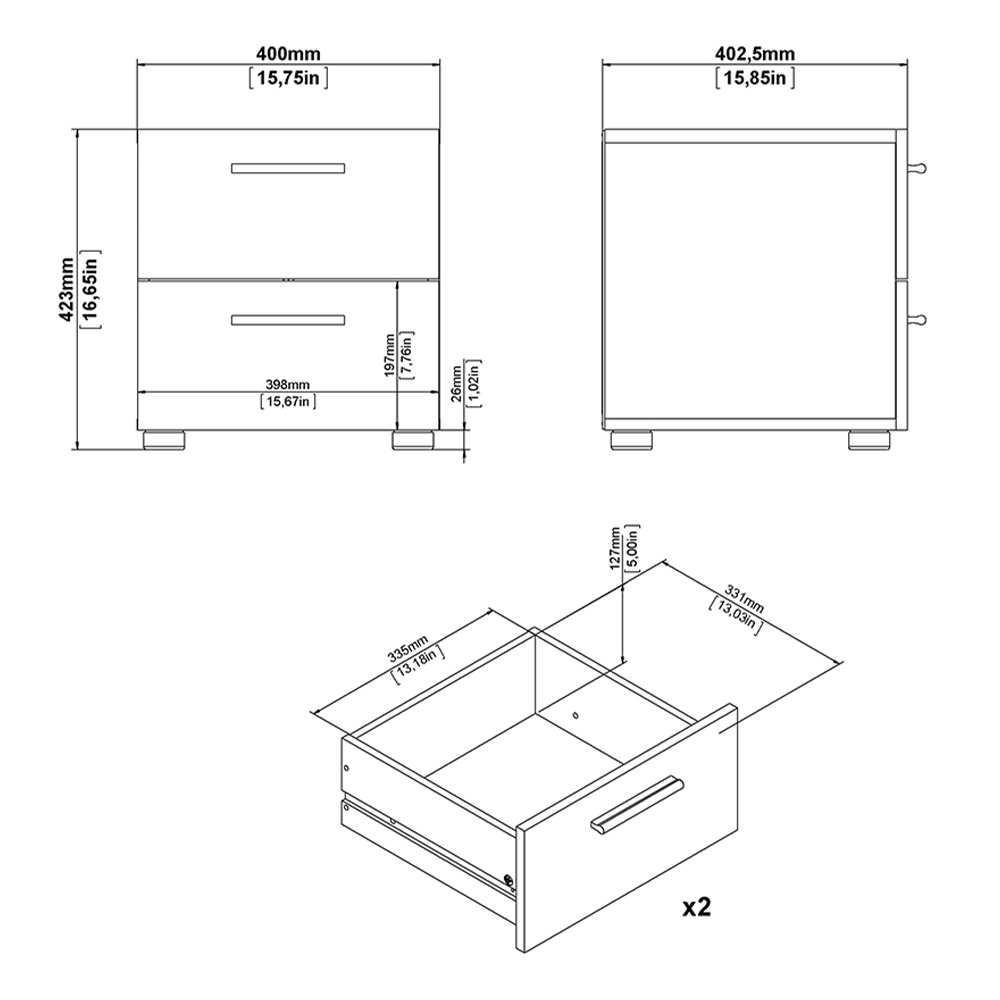 400mm
[15,75in]

402,5mm
[15,85in]

423mm
[16,65in]

197mm
[7,76in]

398mm
[15,67in]

26mm
[1,02in]

127mm
[5,00in]

331mm
[13,03in]

335mm
[13,18in]

x2