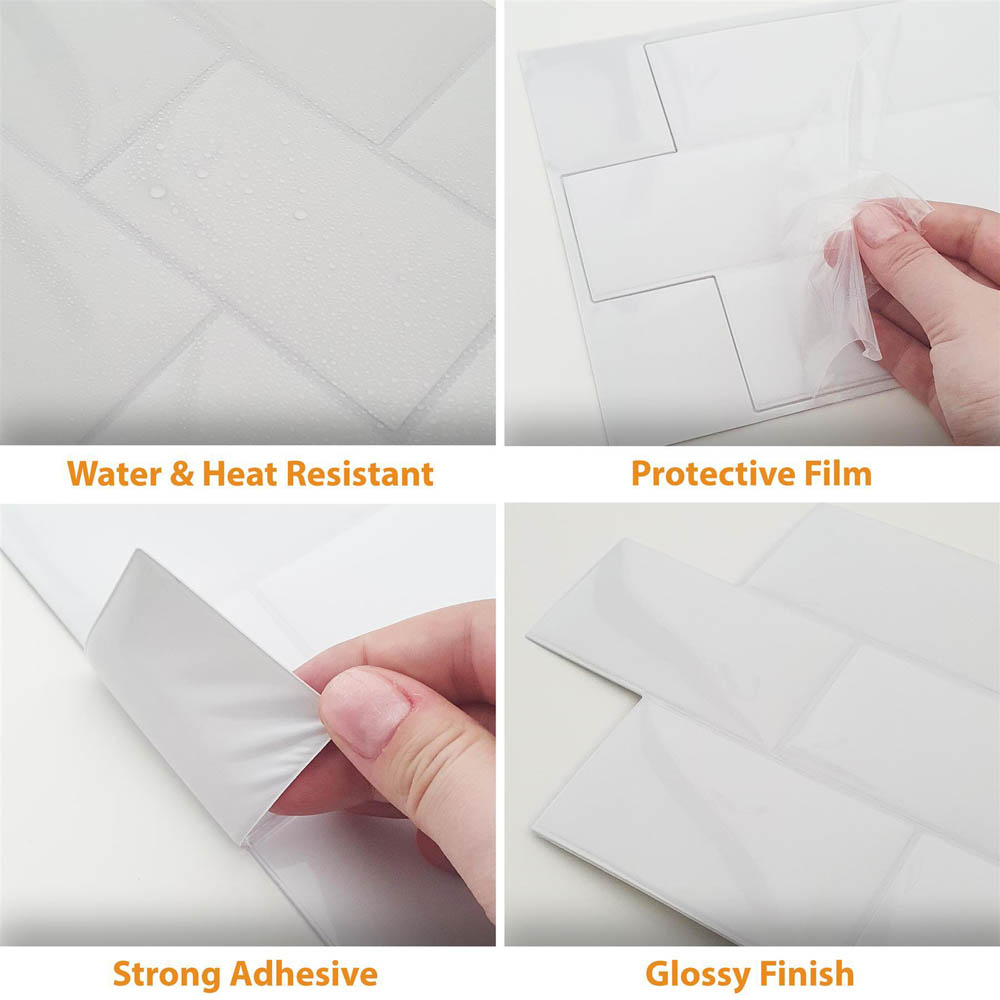 Water & Heat Resistant

Protective Film

Strong Adhesive

Glossy Finish