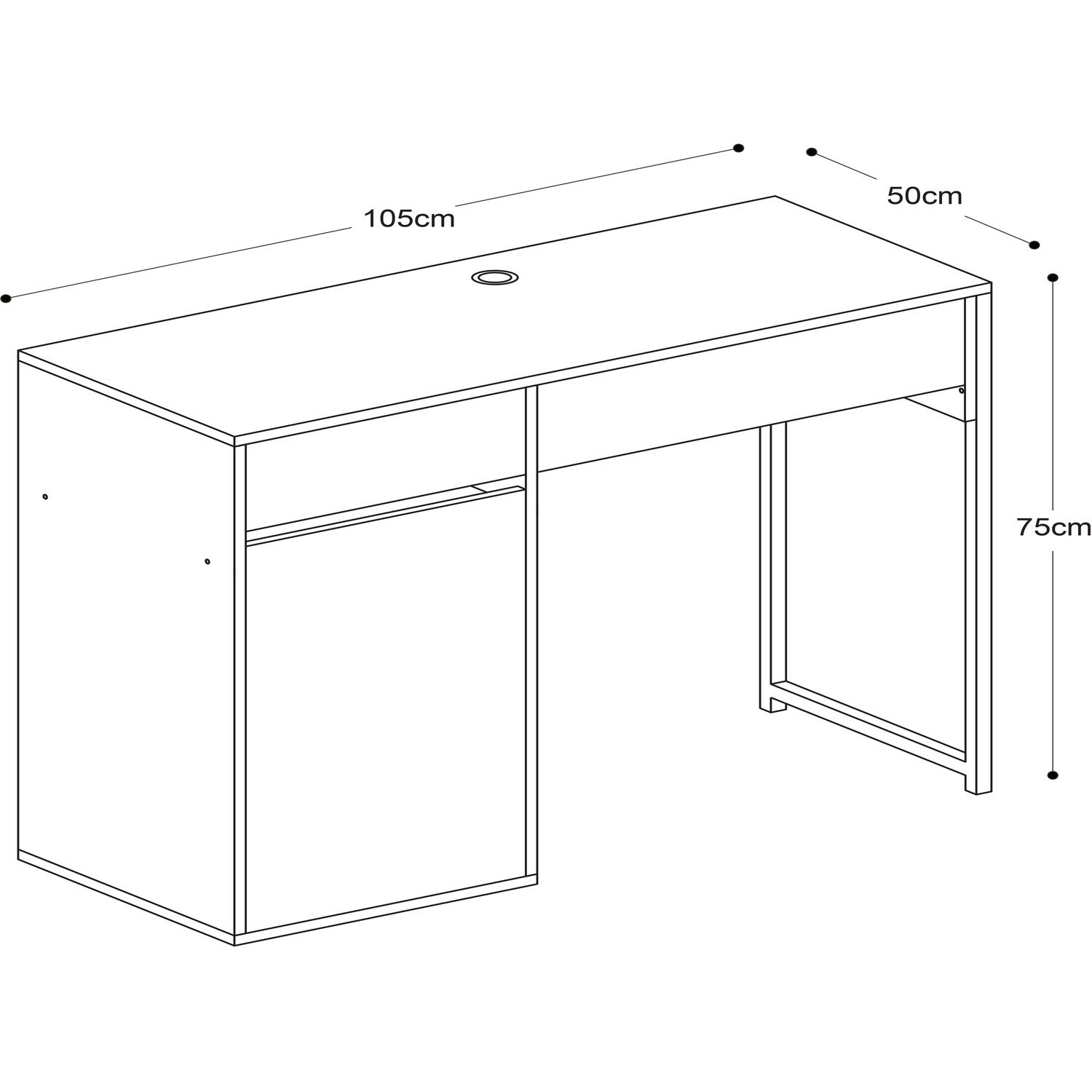 105cm

50cm

75cm