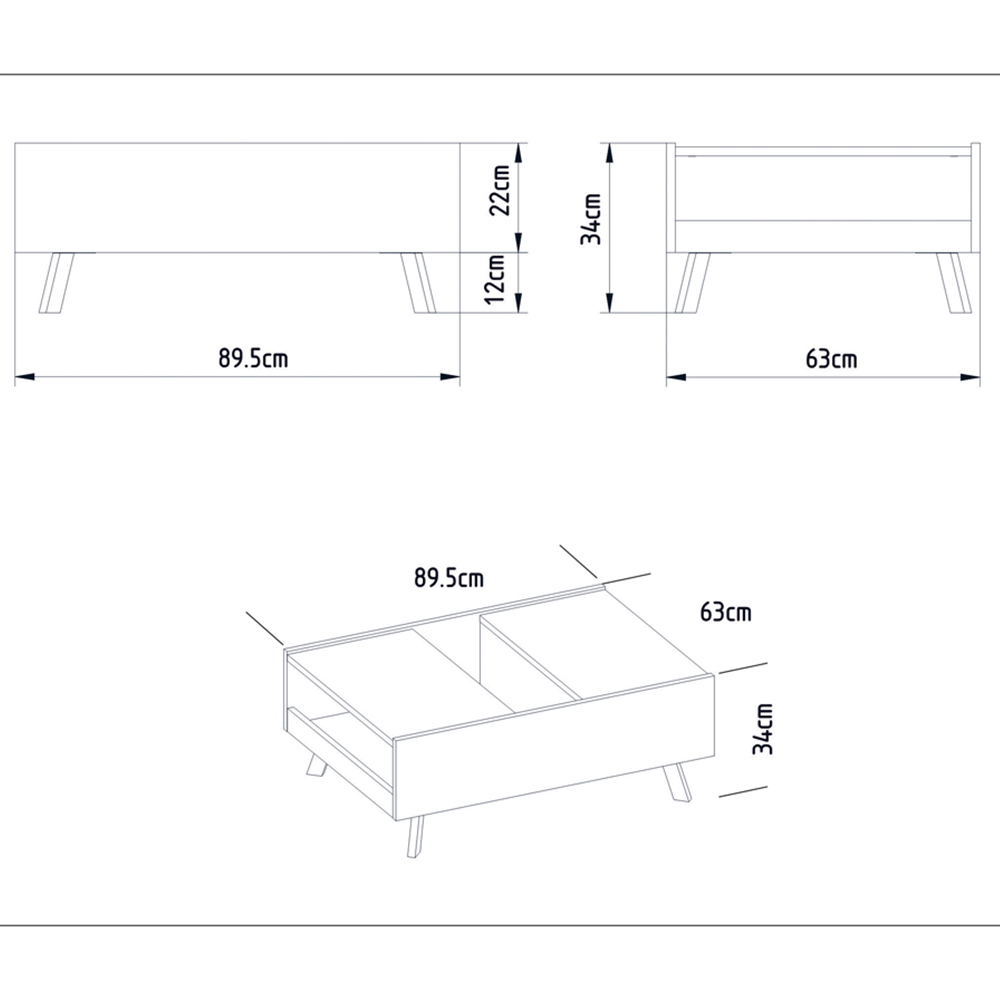 22cm
12cm
34cm
89.5cm
63cm
89.5cm
63cm
34cm