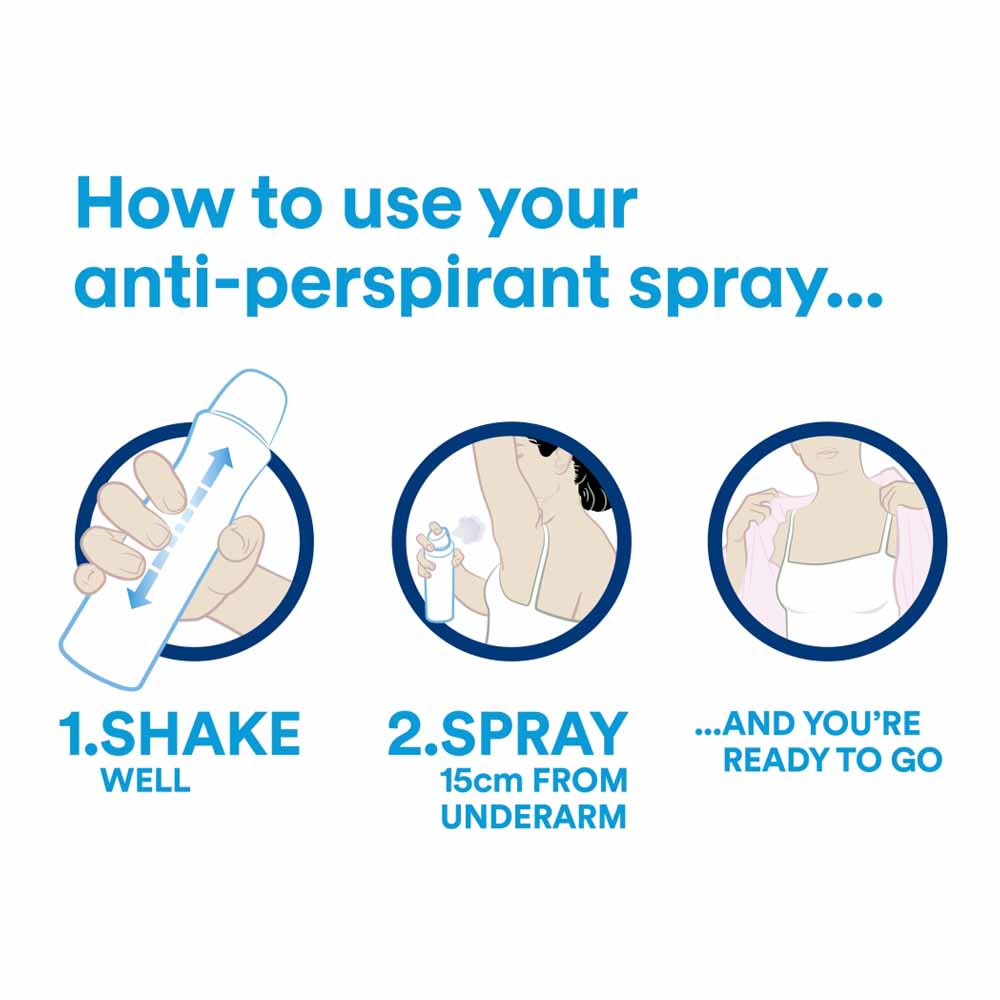 How to use your anti-perspirant spray...

1.SHAKE
WELL

2.SPRAY
15cm FROM UNDERARM

...AND YOU'RE READY TO GO