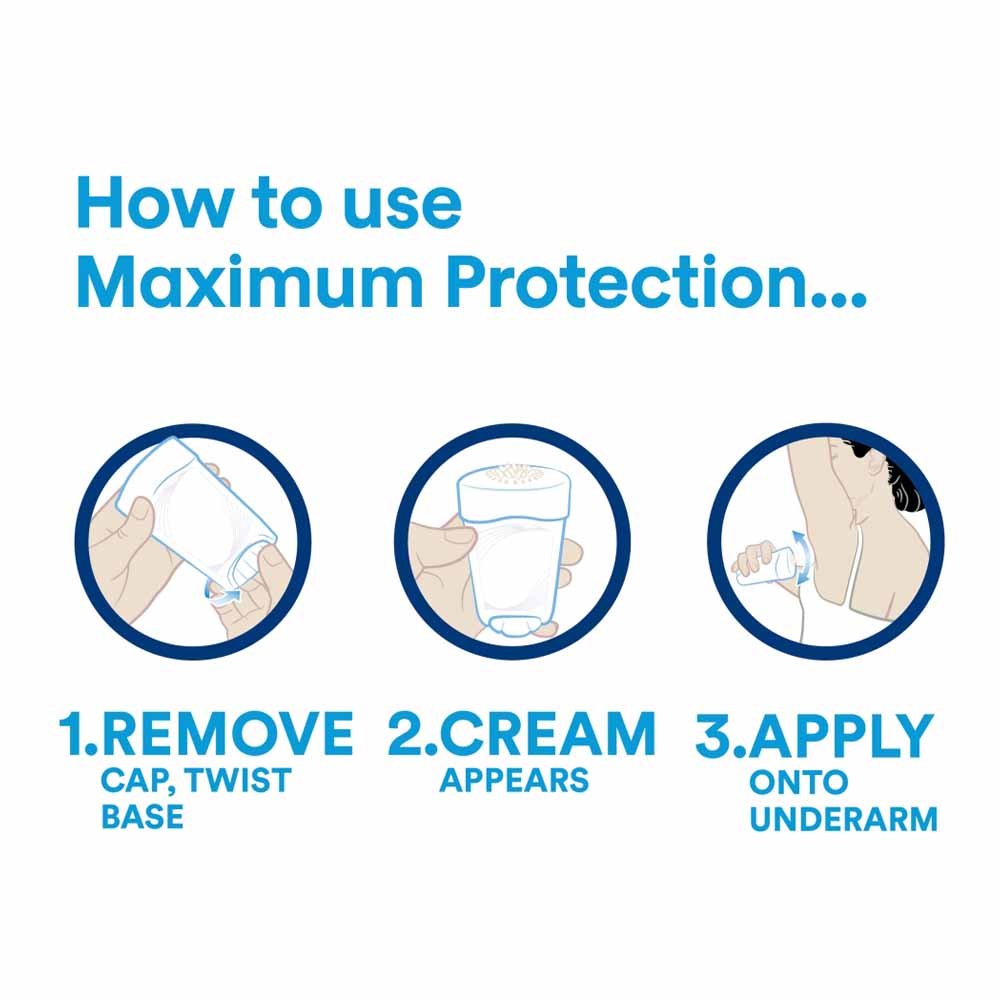 How to use Maximum Protection...

1.REMOVE
CAP, TWIST BASE

2.CREAM
APPEARS

3.APPLY
ONTO UNDERARM