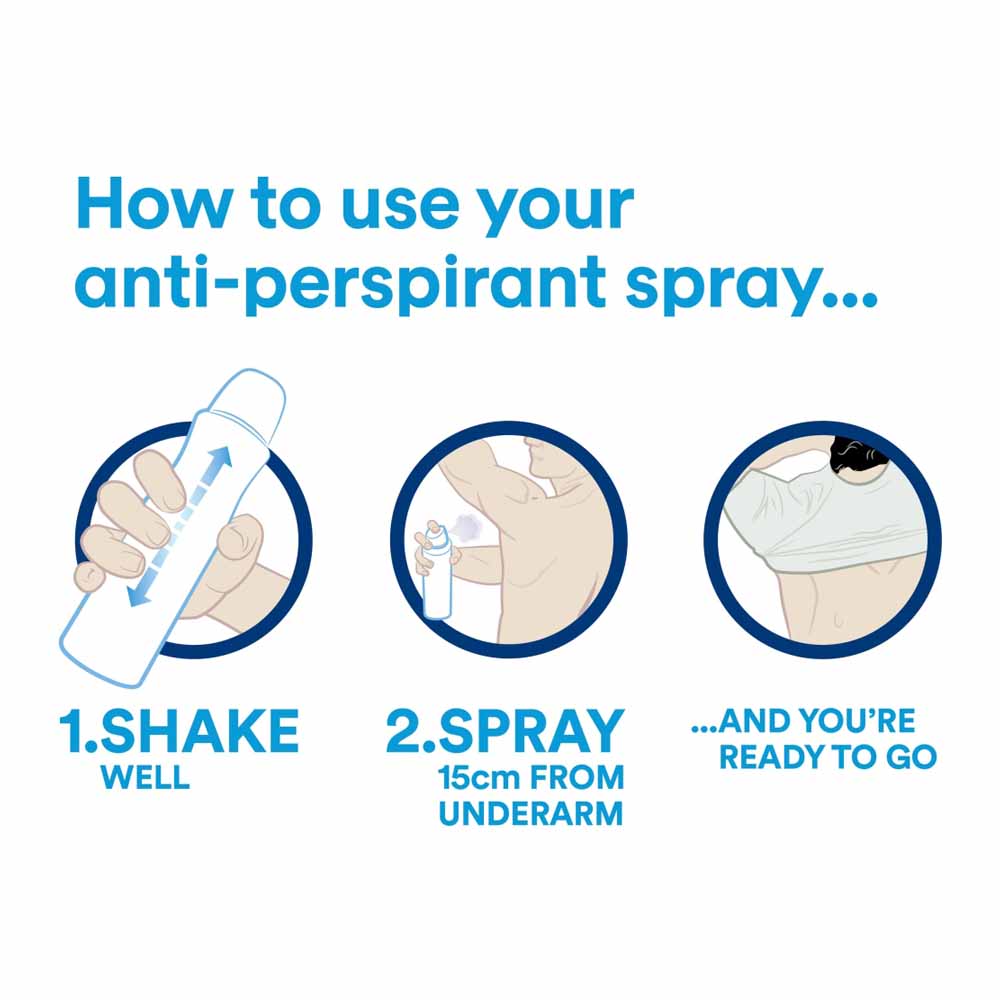 How to use your anti-perspirant spray...

1.SHAKE
WELL

2.SPRAY
15cm FROM
UNDERARM

...AND YOU'RE
READY TO GO