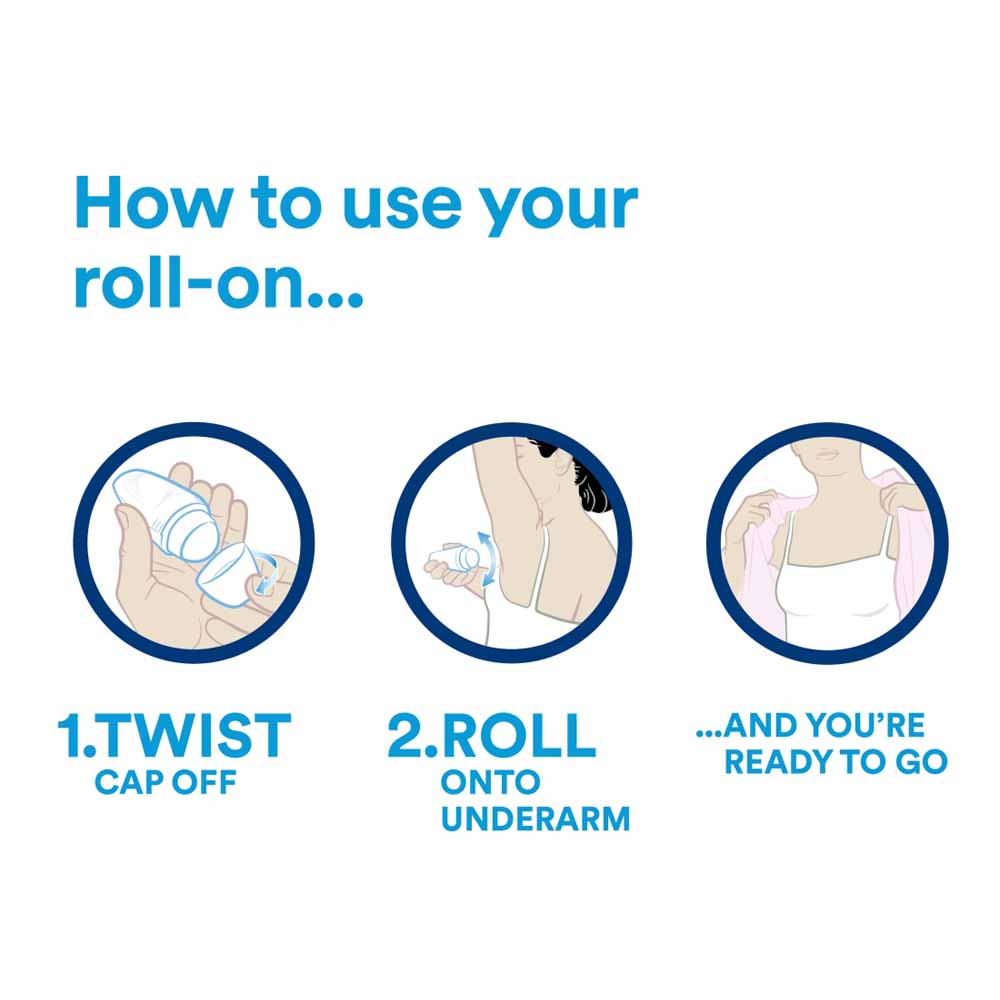 How to use your roll-on...

1.TWIST
CAP OFF

2.ROLL
ONTO
UNDERARM

...AND YOU'RE
READY TO GO