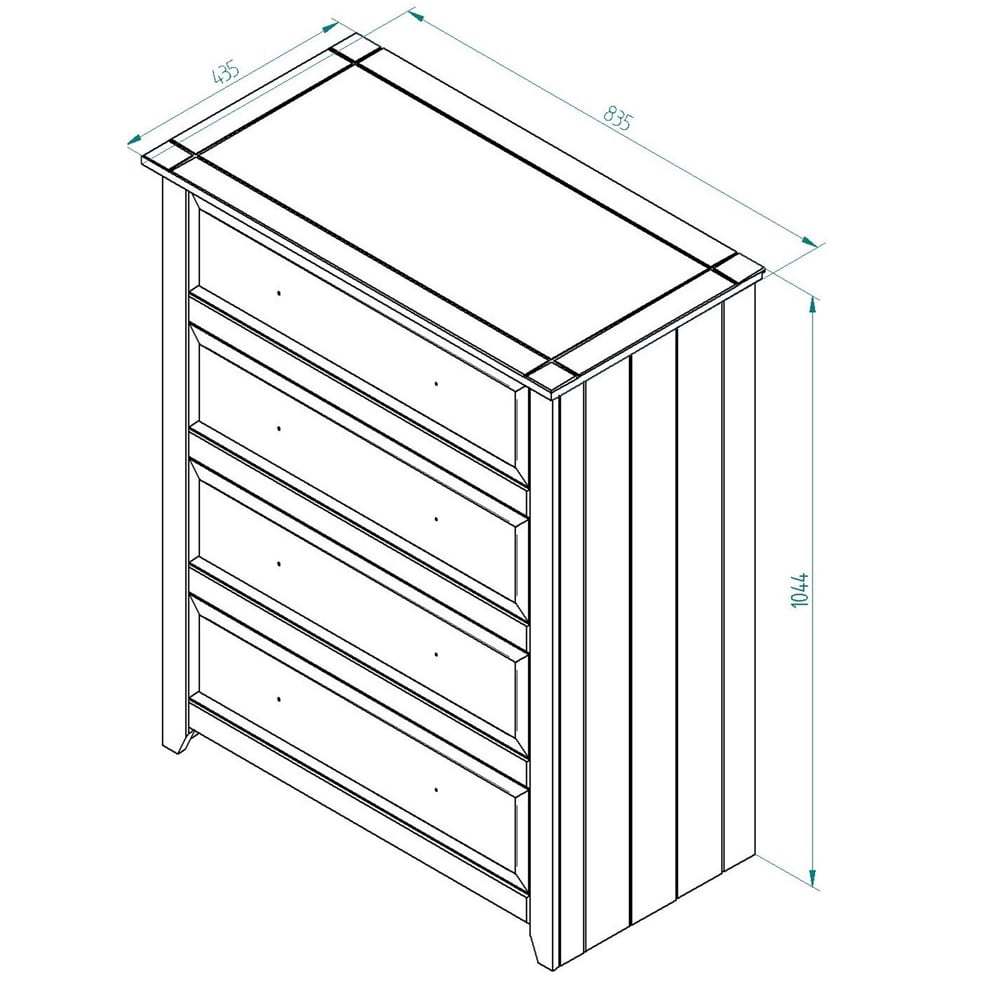 435
835
1044