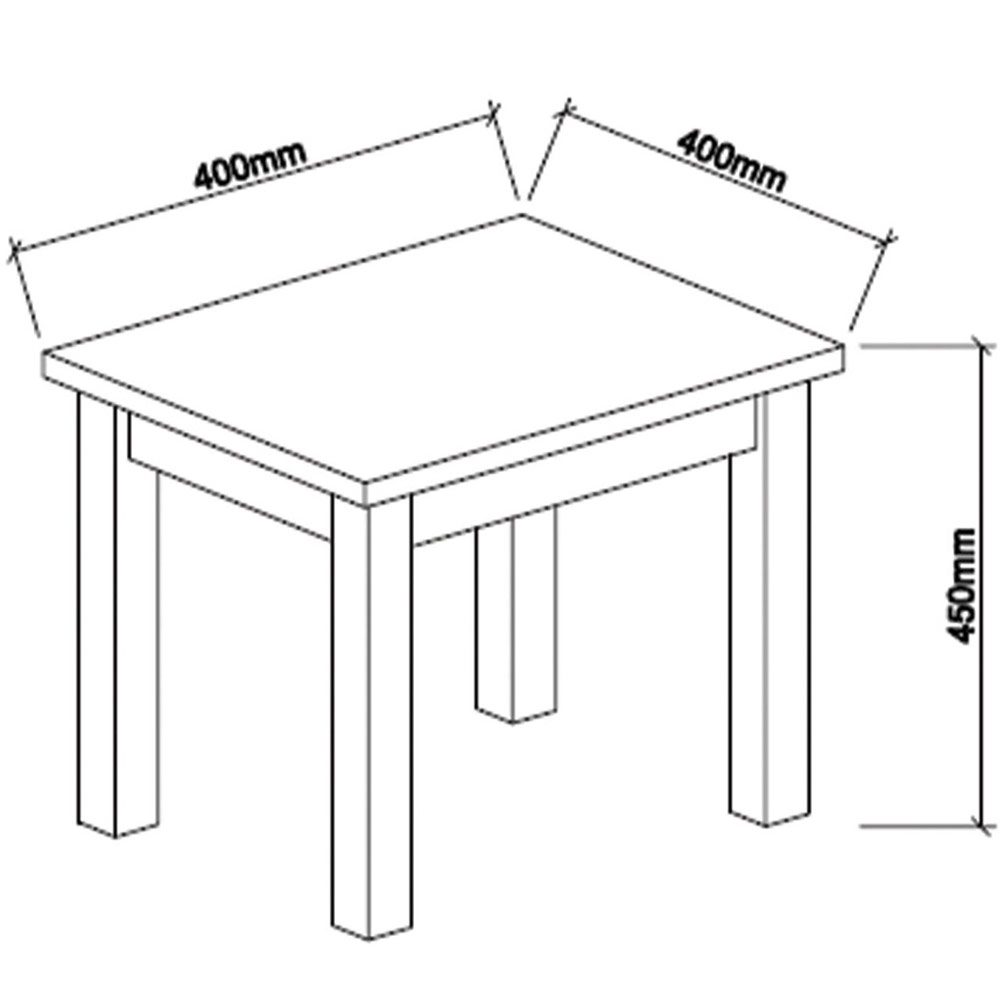 400mm

400mm

450mm