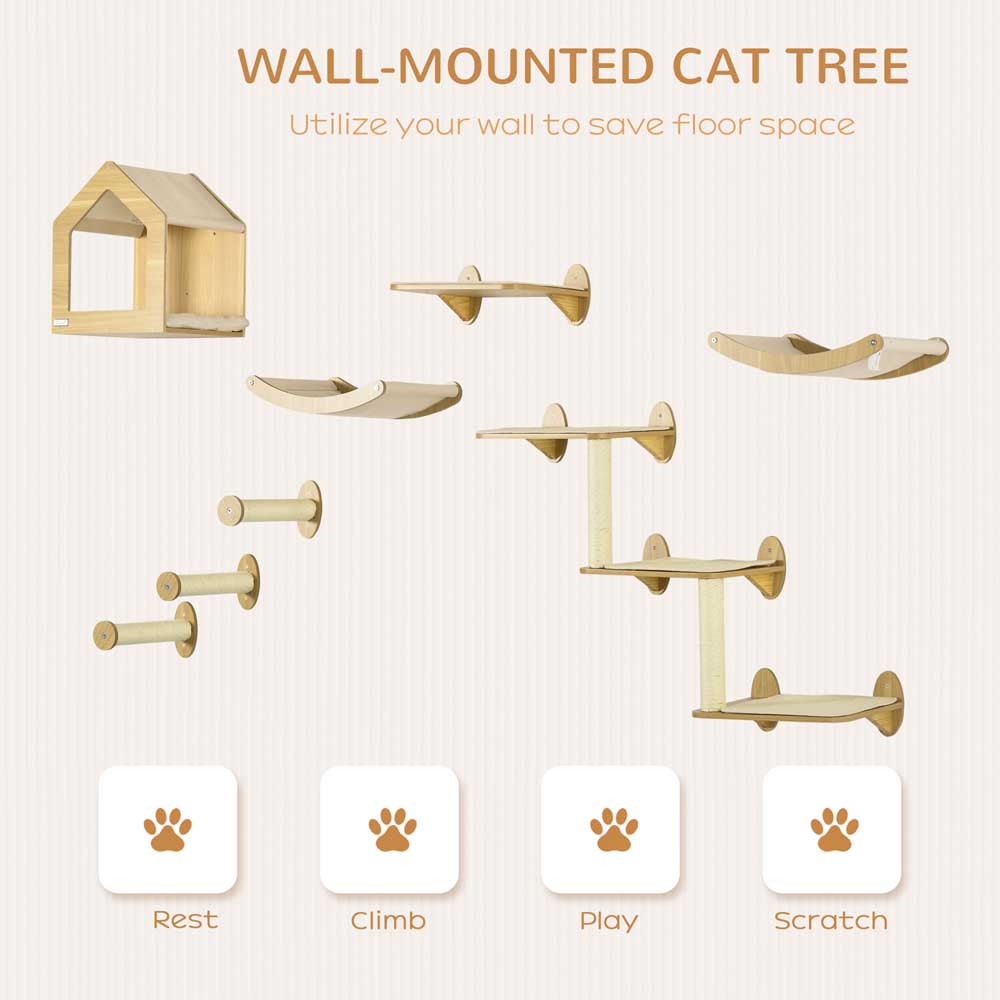 WALL-MOUNTED CAT TREE

Utilize your wall to save floor space

Rest

Climb

Play

Scratch