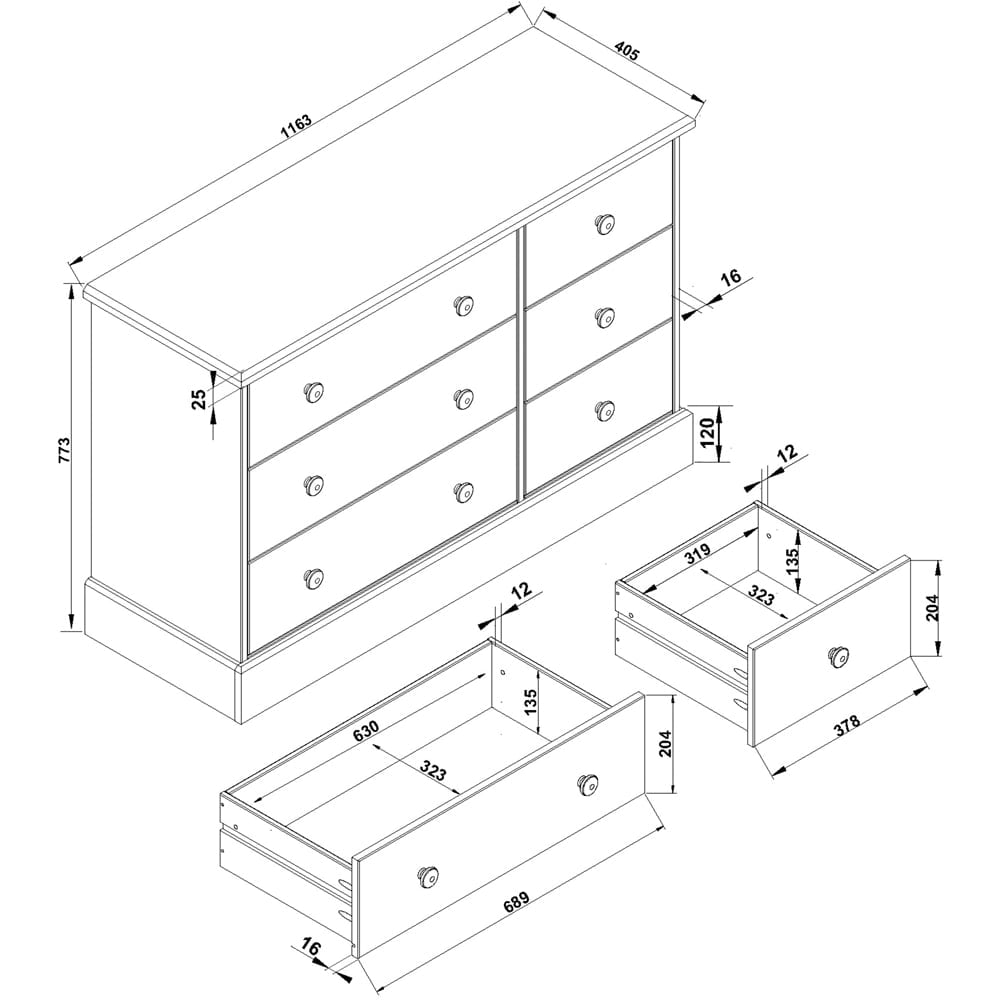 1163
405
16
25
773
120
12
319
135
323
204
378
12
630
135
323
204
689
16