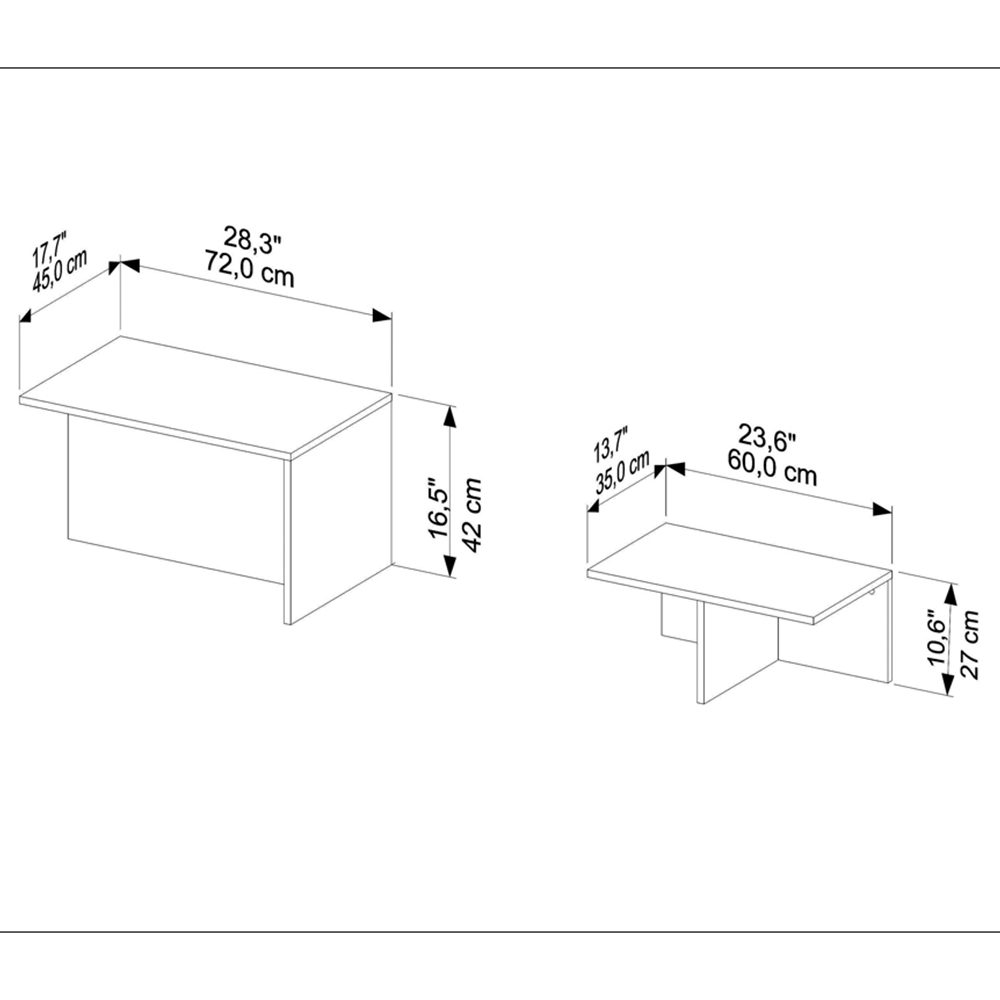 17,7"
45,0 cm

28,3"
72,0 cm

16,5"
42 cm

13,7"
35,0 cm

23,6"
60,0 cm

10,6"
27 cm