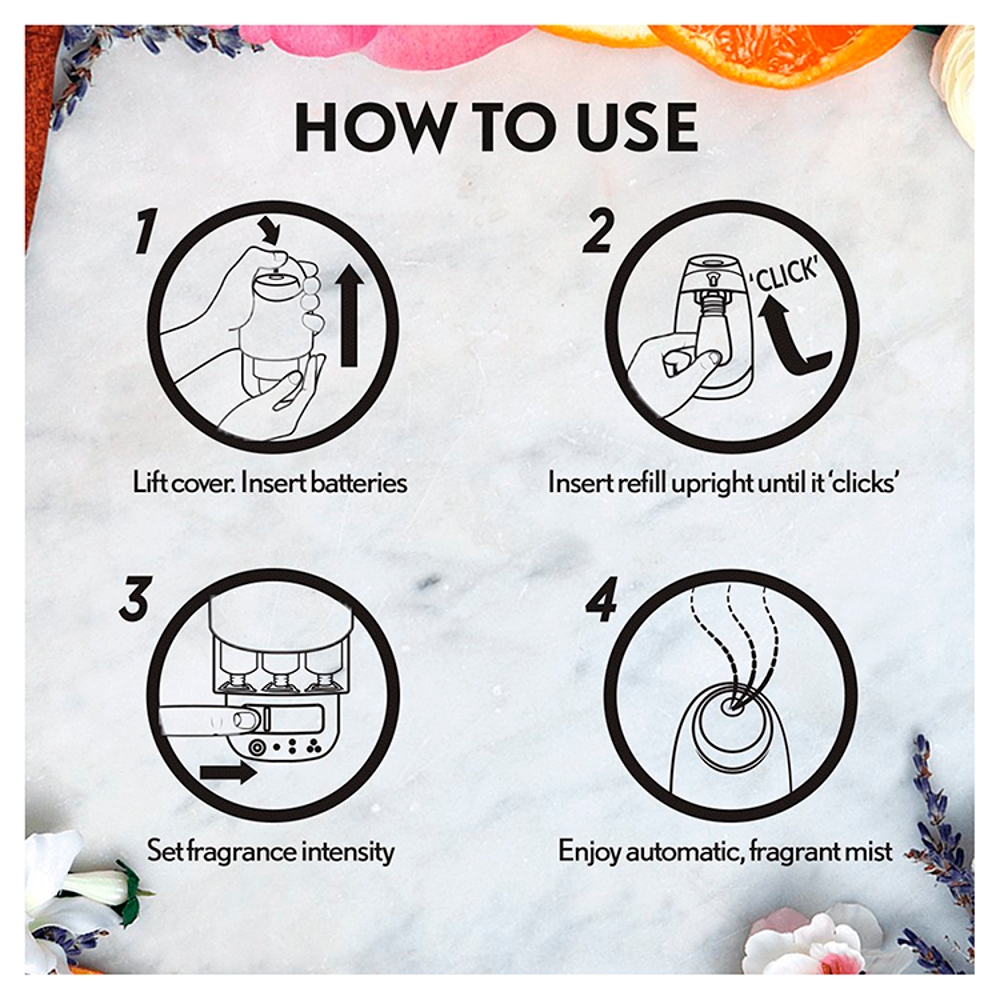 HOW TO USE

1

Lift cover. Insert batteries

2

'CLICK'

Insert refill upright until it 'clicks'

3

Set fragrance intensity

4

Enjoy automatic, fragrant mist