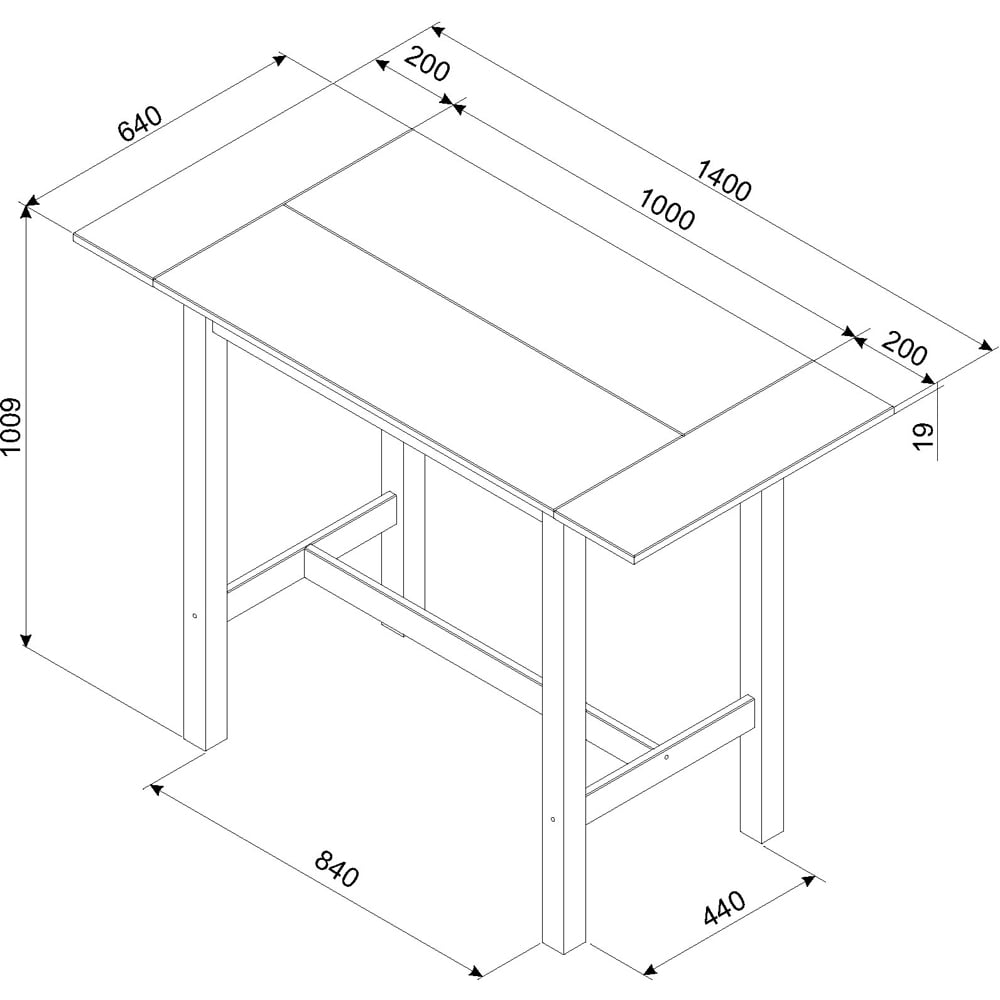 640
200
1400
1000
200
19
1009
840
440