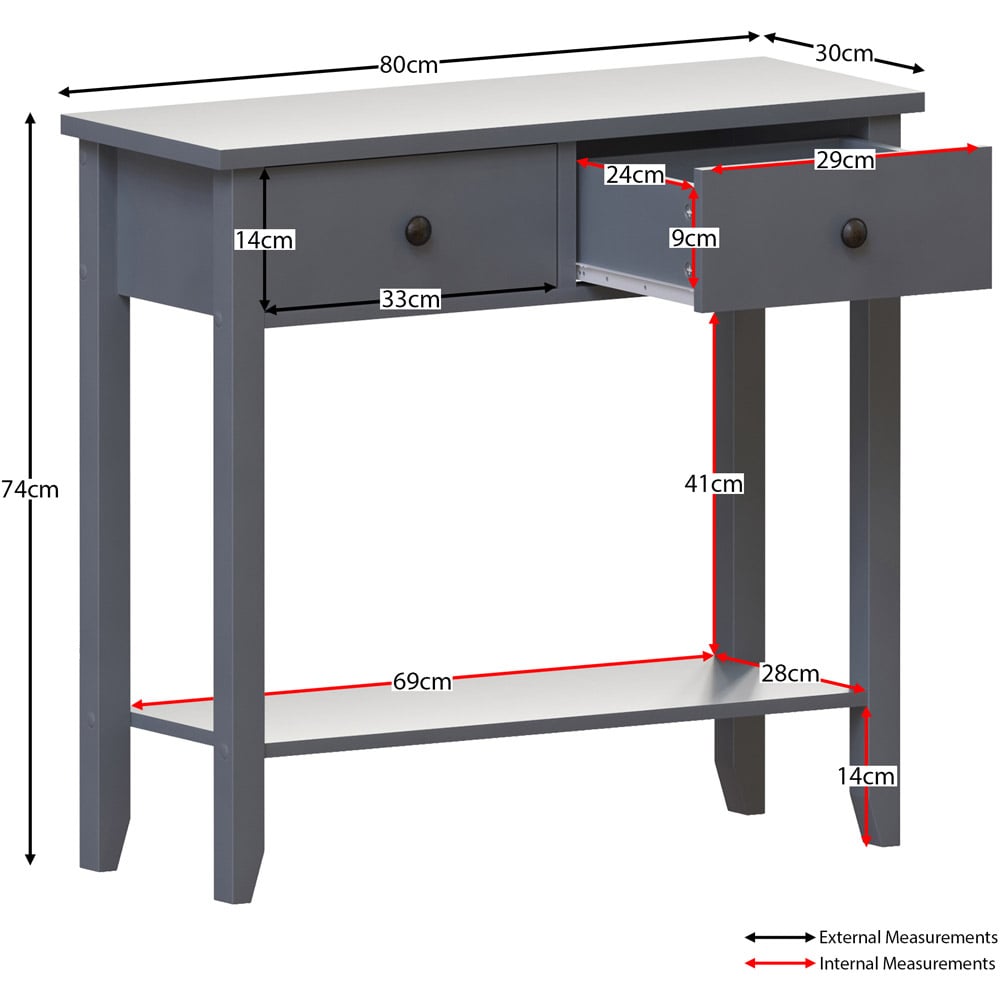 80cm
30cm
24cm
29cm
14cm
9cm
33cm
74cm
41cm
69cm
28cm
14cm
External Measurements
Internal Measurements