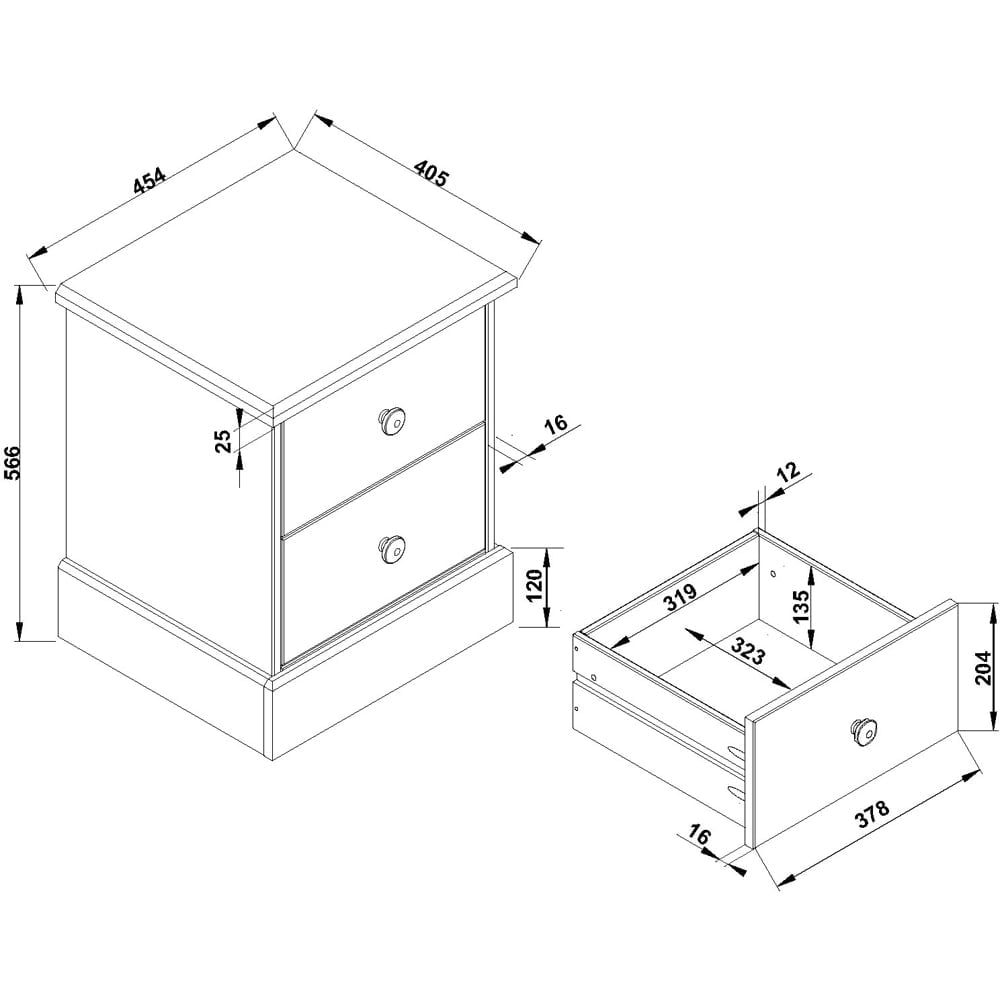 454
405
566
25
16
120
12
319
135
323
204
378
16