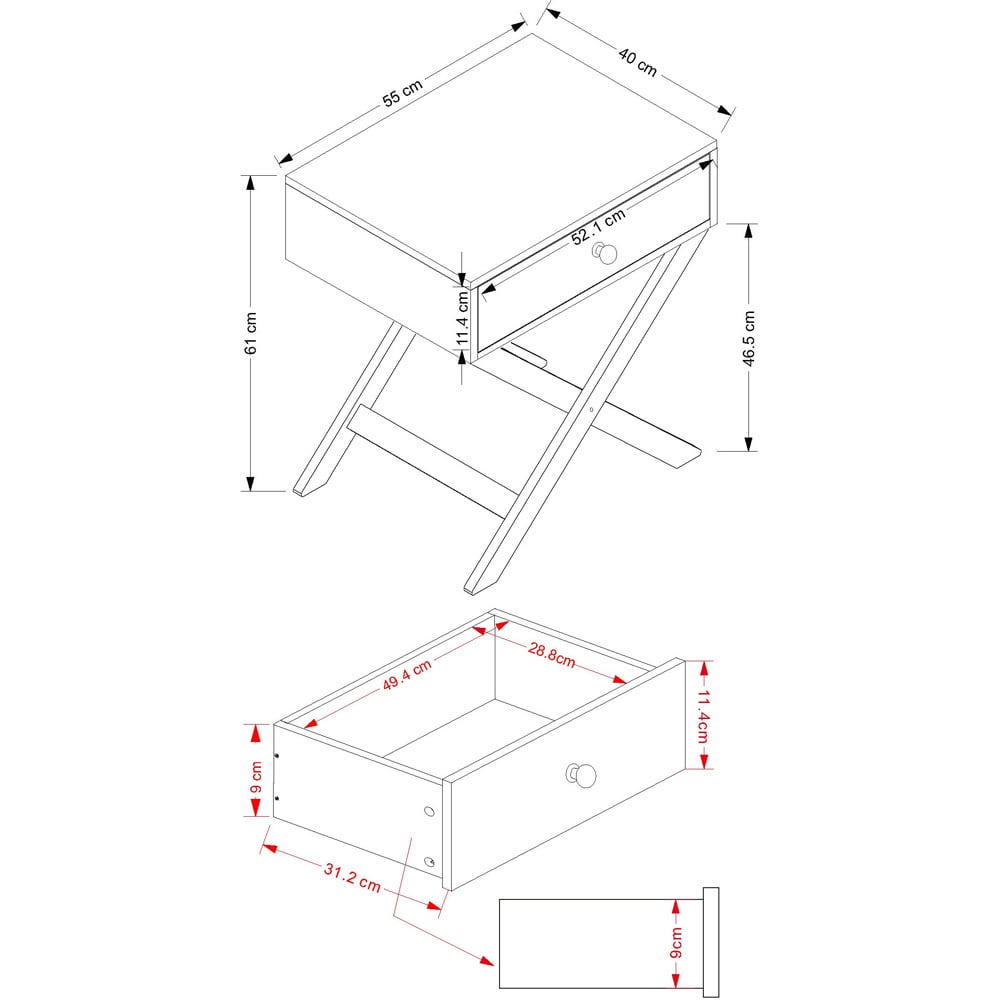 55 cm
40 cm
61 cm
52.1 cm
11.4 cm
46.5 cm
49.4 cm
28.8cm
11.4cm
9 cm
31.2 cm
9cm