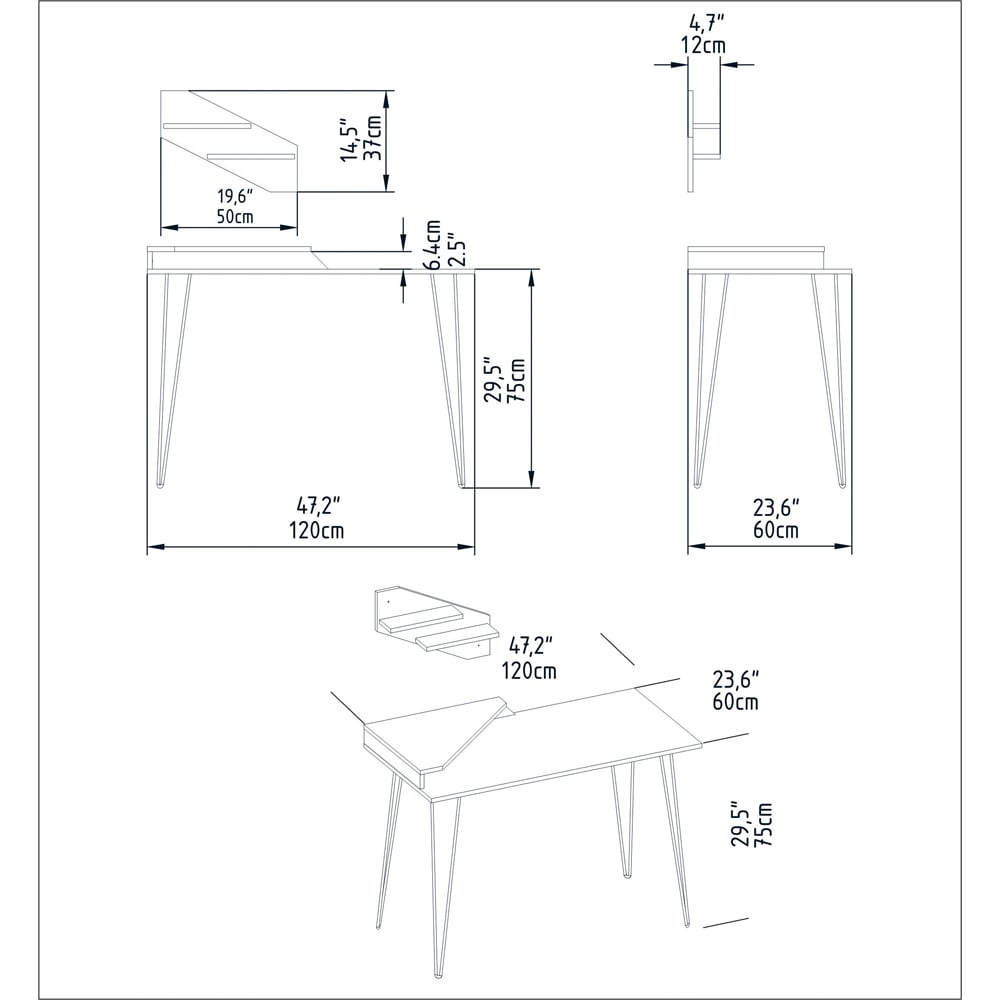 4,7"
12cm

14,5"
37cm

19,6"
50cm

6.4cm
2.5"

29,5"
75cm

47,2"
120cm

23,6"
60cm

47,2"
120cm

23,6"
60cm

29,5"
75cm