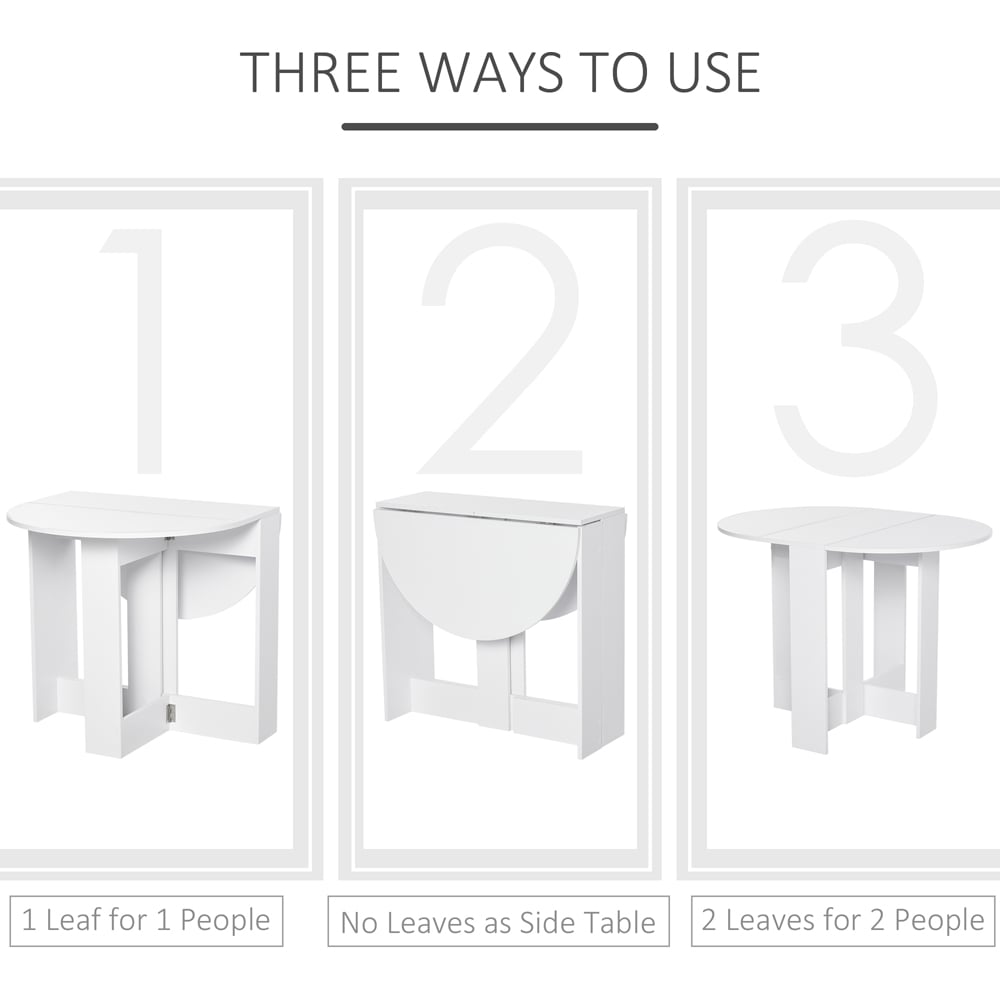 THREE WAYS TO USE

1

2

3

1 Leaf for 1 People

No Leaves as Side Table

2 Leaves for 2 People