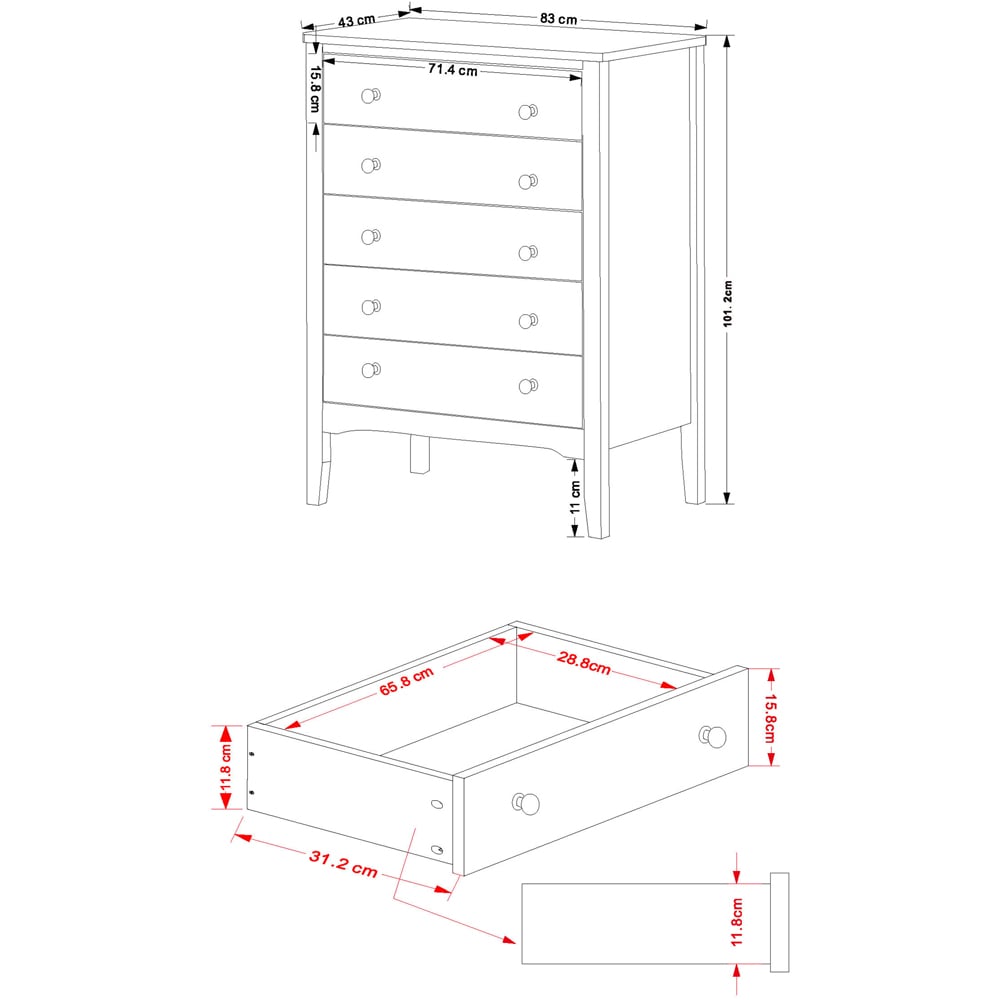 43 cm
83 cm
71.4 cm
15.8 cm
101. 2cm
11 cm

65.8 cm
28.8cm
15.8cm
11.8 cm
31.2 cm
11.8cm