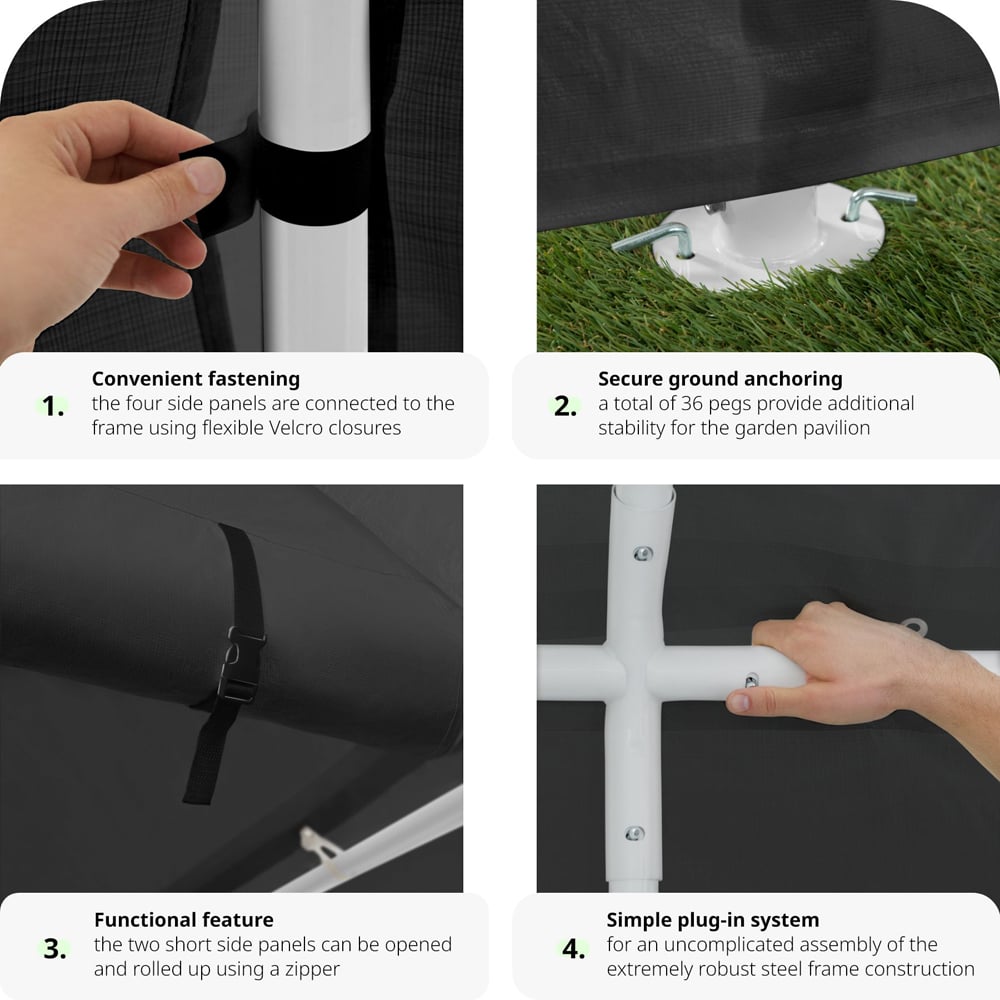 1. Convenient fastening
the four side panels are connected to the frame using flexible Velcro closures

2. Secure ground anchoring
a total of 36 pegs provide additional stability for the garden pavilion

3. Functional feature
the two short side panels can be opened and rolled up using a zipper

4. Simple plug-in system
for an uncomplicated assembly of the extremely robust steel frame construction