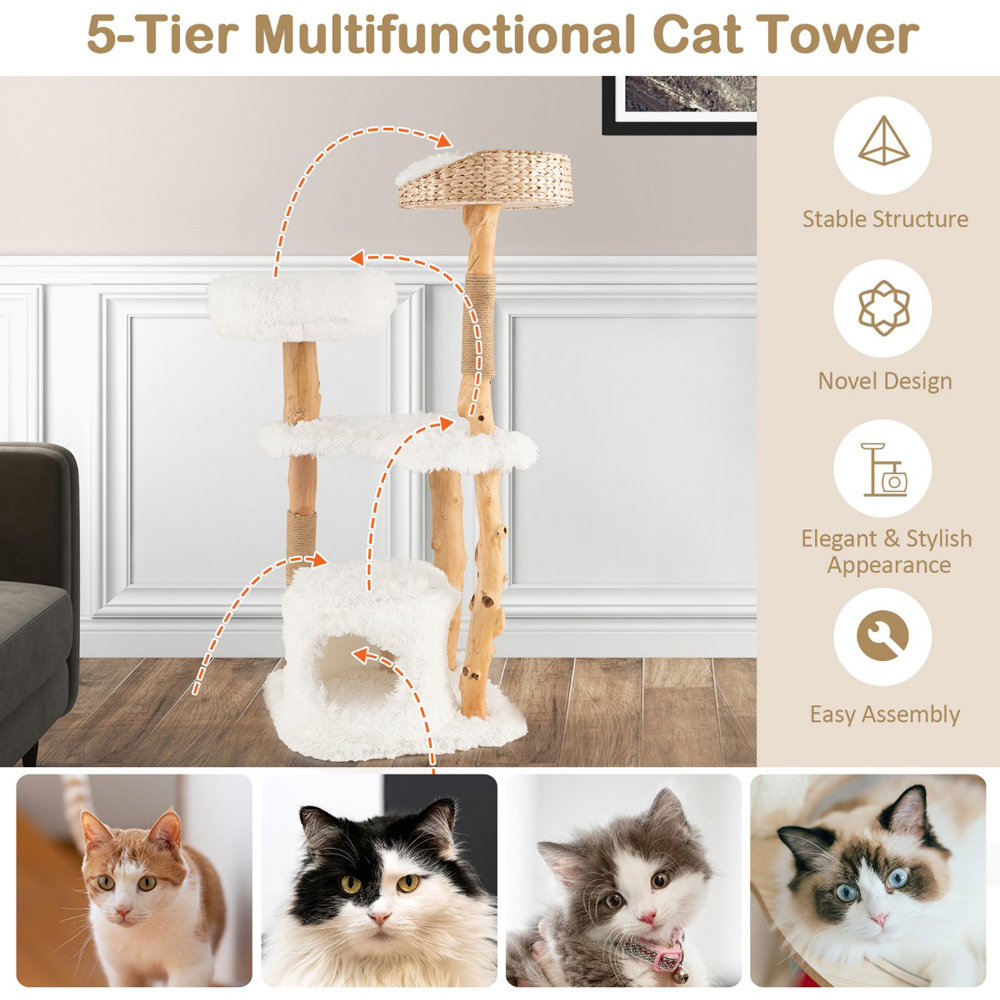 5-Tier Multifunctional Cat Tower

Stable Structure

Novel Design

Elegant & Stylish Appearance

Easy Assembly