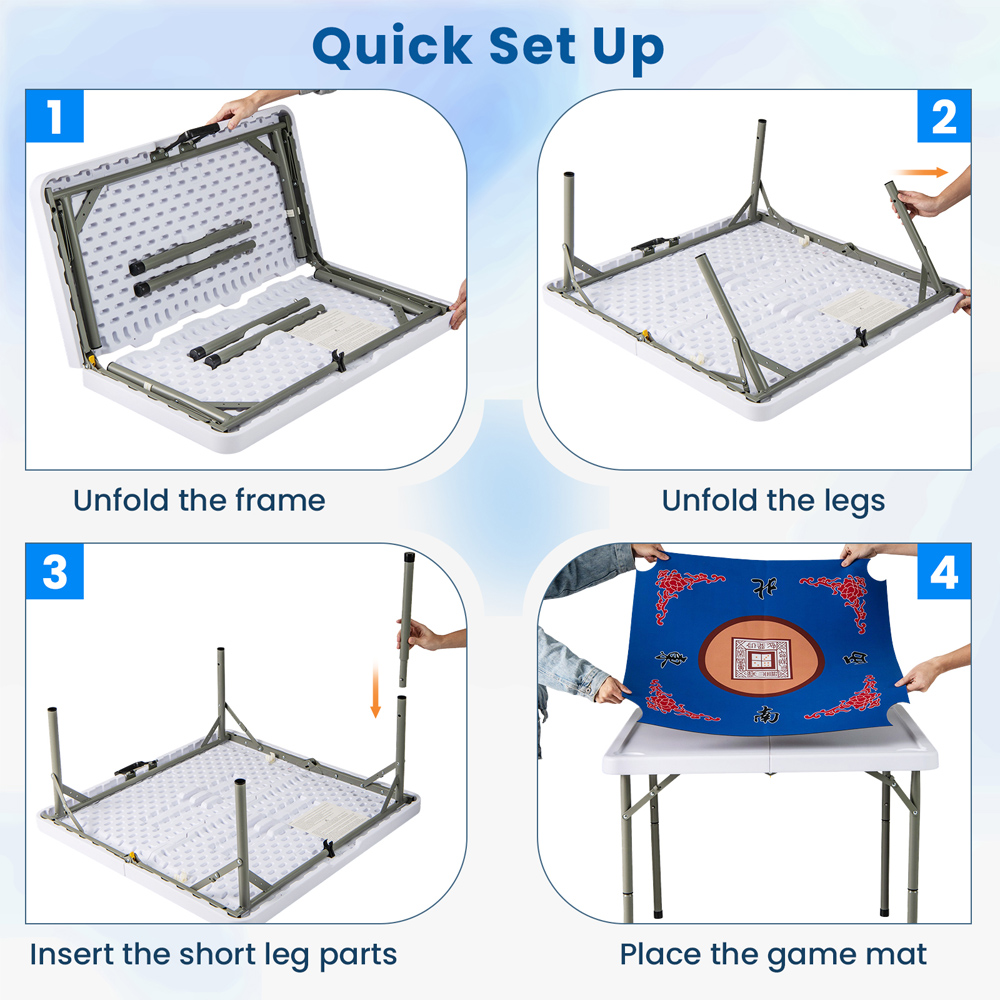 Quick Set Up

1

Unfold the frame

2

Unfold the legs

3

Insert the short leg parts

4

北
東
西
南

Place the game mat