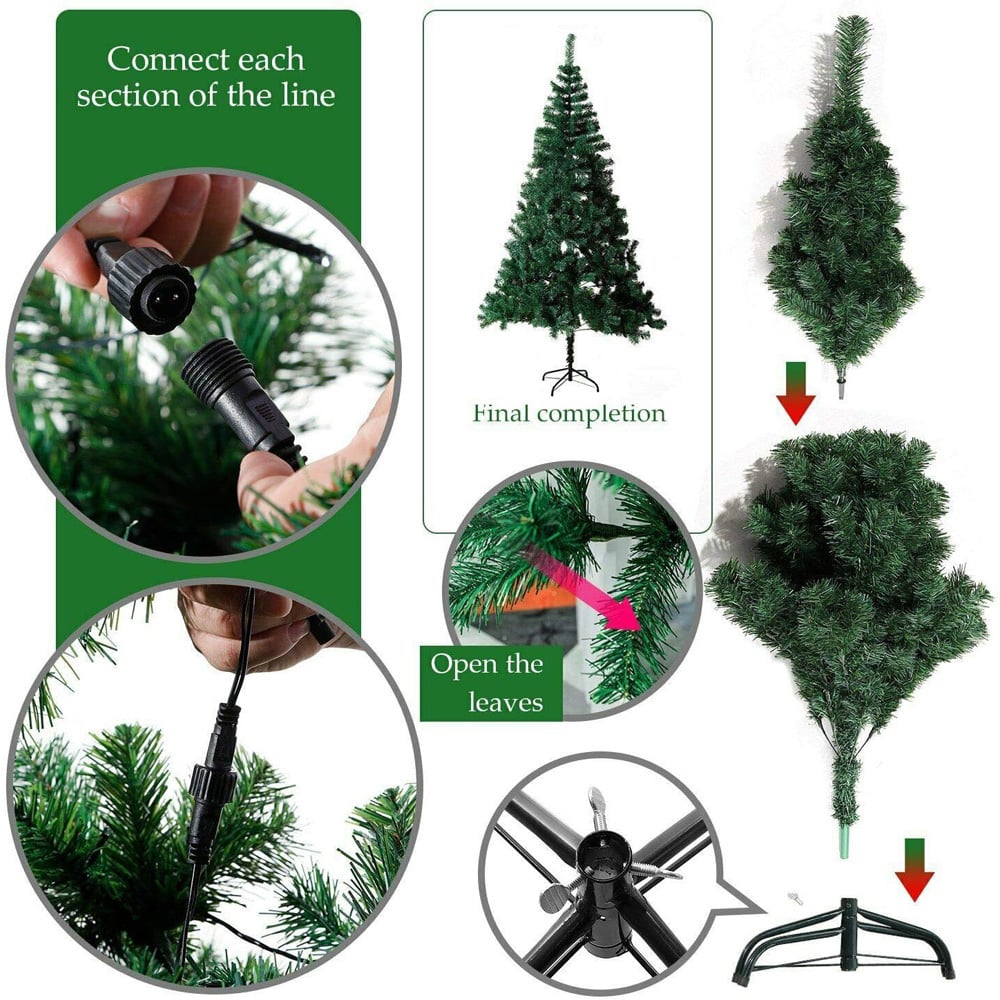 Connect each section of the line

Final completion

Open the leaves