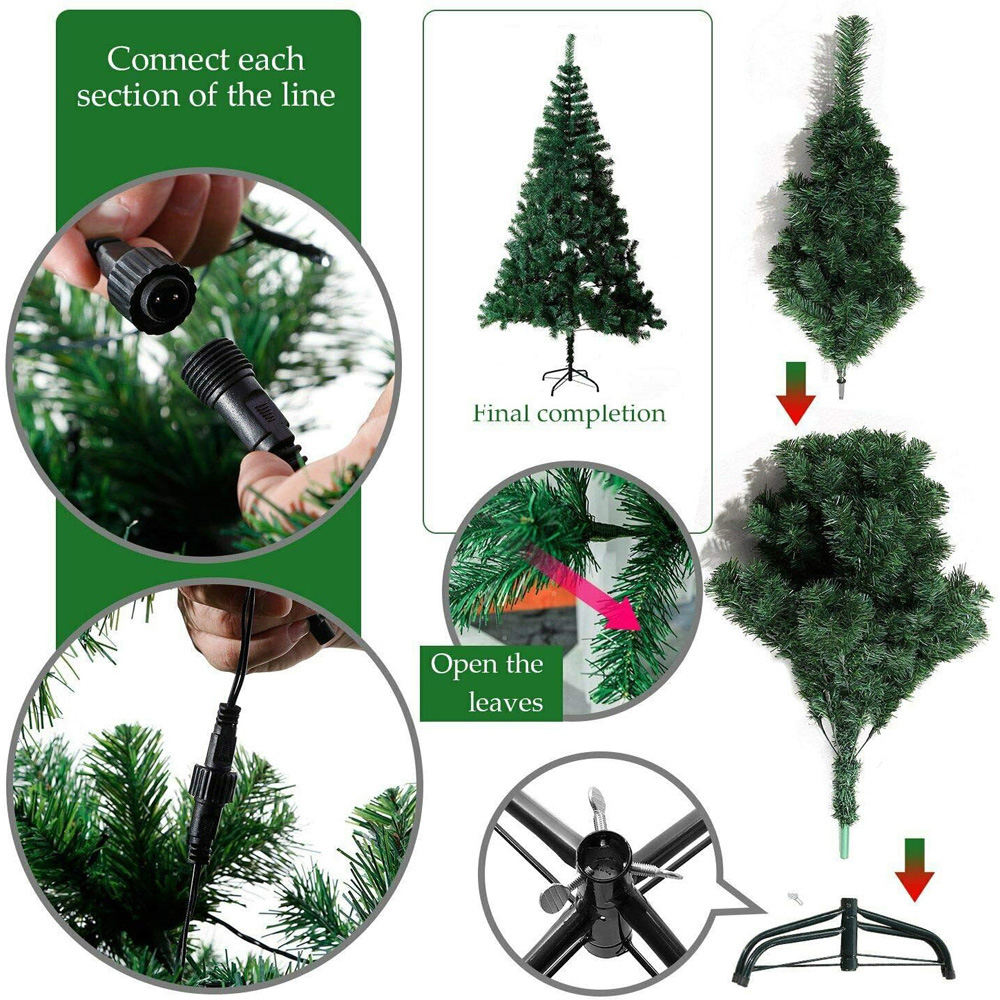 Connect each section of the line

Final completion

Open the leaves