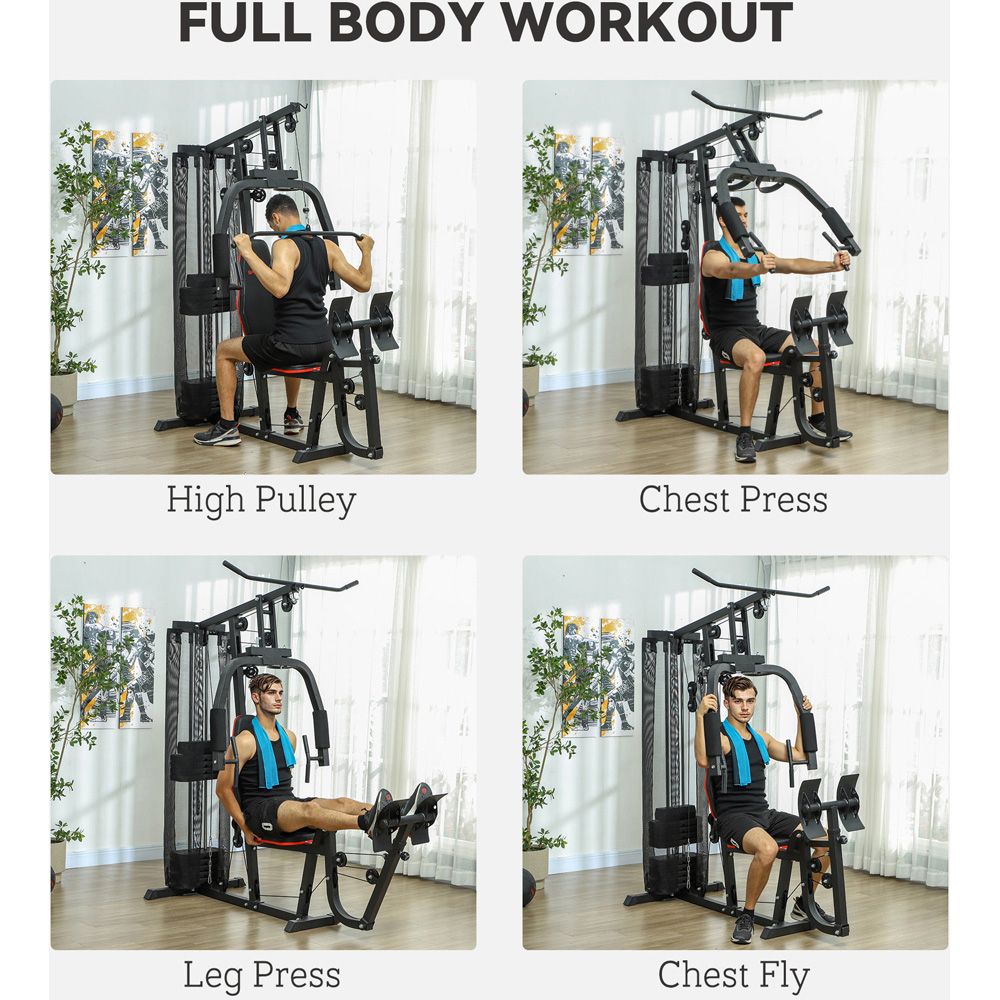 FULL BODY WORKOUT

High Pulley

Chest Press

Leg Press

Chest Fly