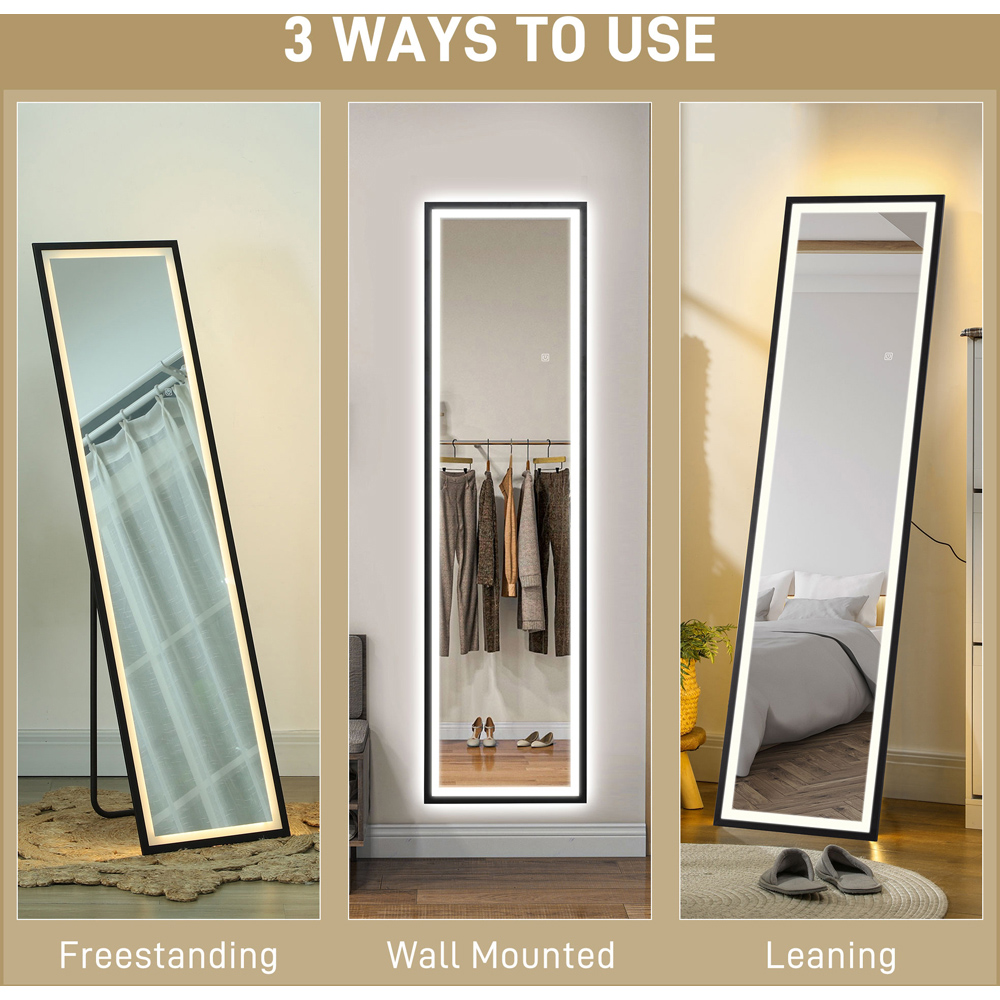 3 WAYS TO USE

Freestanding

Wall Mounted

Leaning