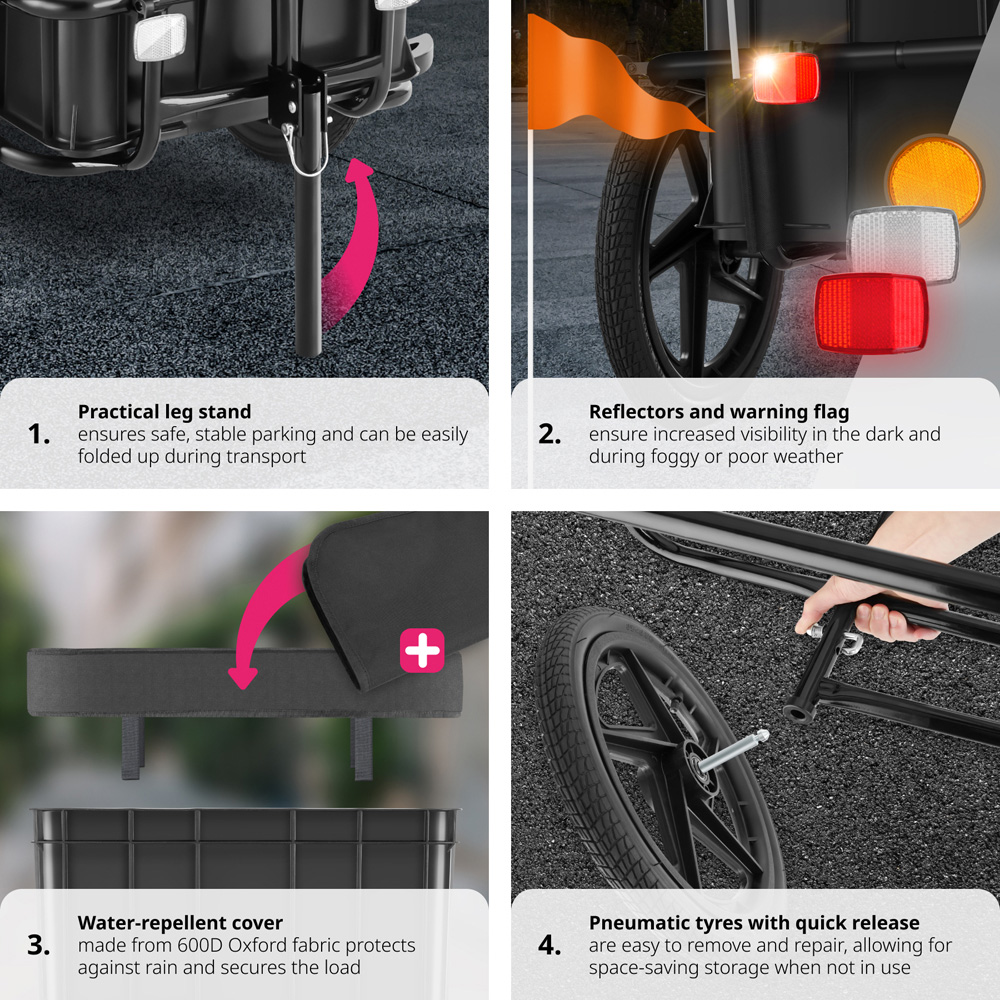 1. Practical leg stand
ensures safe, stable parking and can be easily folded up during transport

2. Reflectors and warning flag
ensure increased visibility in the dark and during foggy or poor weather

3. Water-repellent cover
made from 600D Oxford fabric protects against rain and secures the load

4. Pneumatic tyres with quick release
are easy to remove and repair, allowing for space-saving storage when not in use