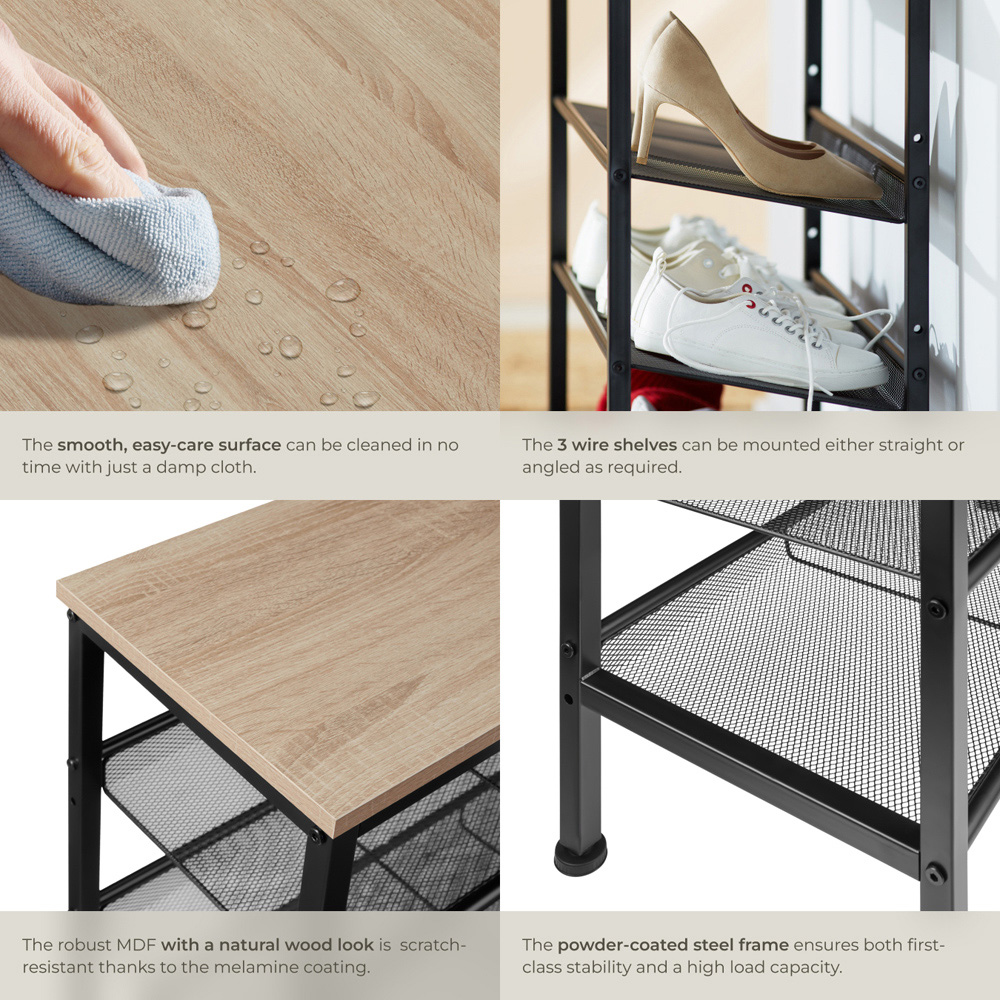 The smooth, easy-care surface can be cleaned in no time with just a damp cloth.

The 3 wire shelves can be mounted either straight or angled as required.

The robust MDF with a natural wood look is scratch-resistant thanks to the melamine coating.

The powder-coated steel frame ensures both first-class stability and a high load capacity.