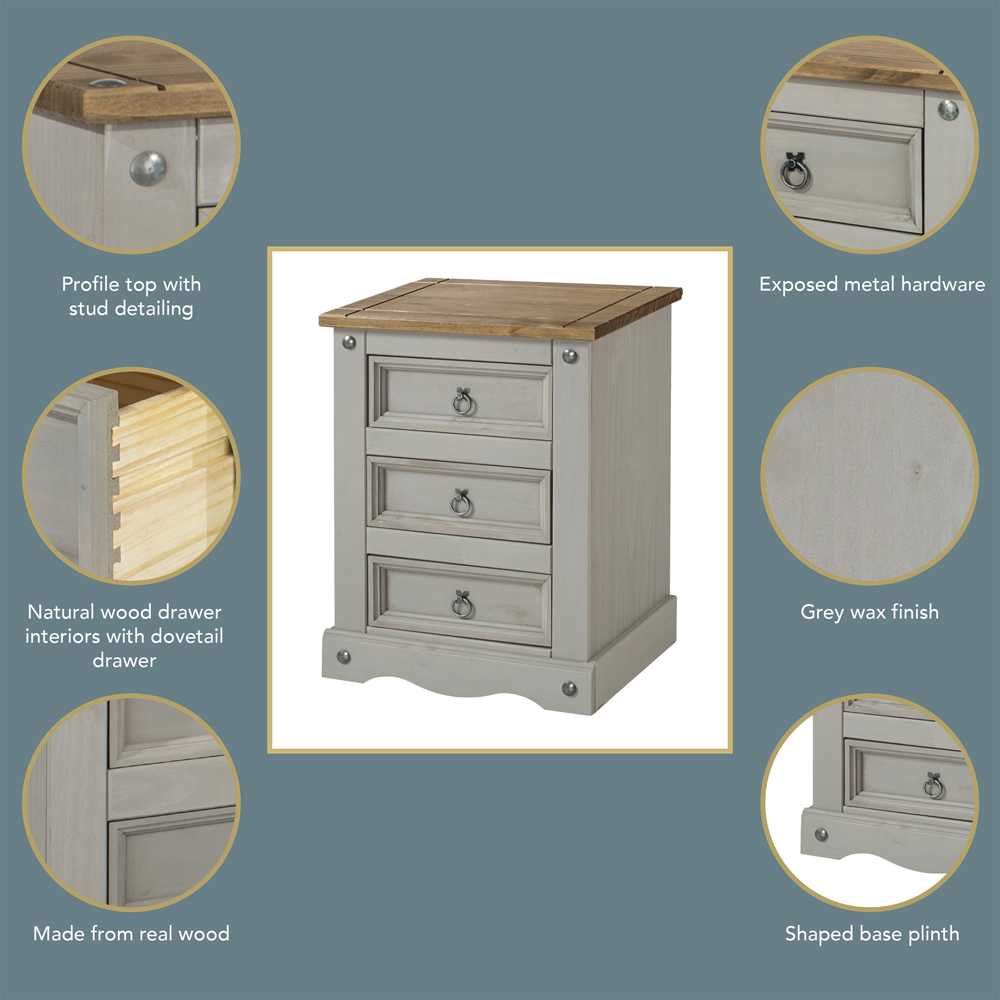 Profile top with stud detailing

Natural wood drawer interiors with dovetail drawer

Made from real wood

Exposed metal hardware

Grey wax finish

Shaped base plinth