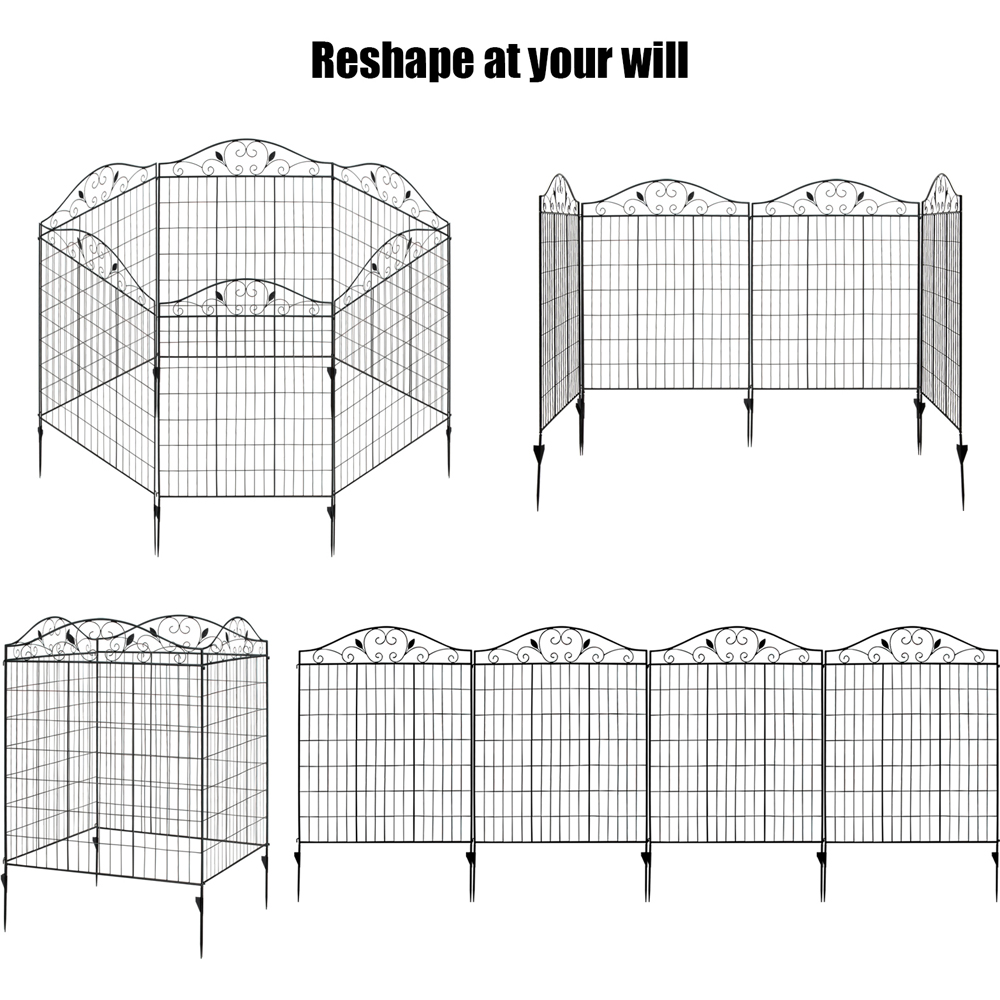 Reshape at your will