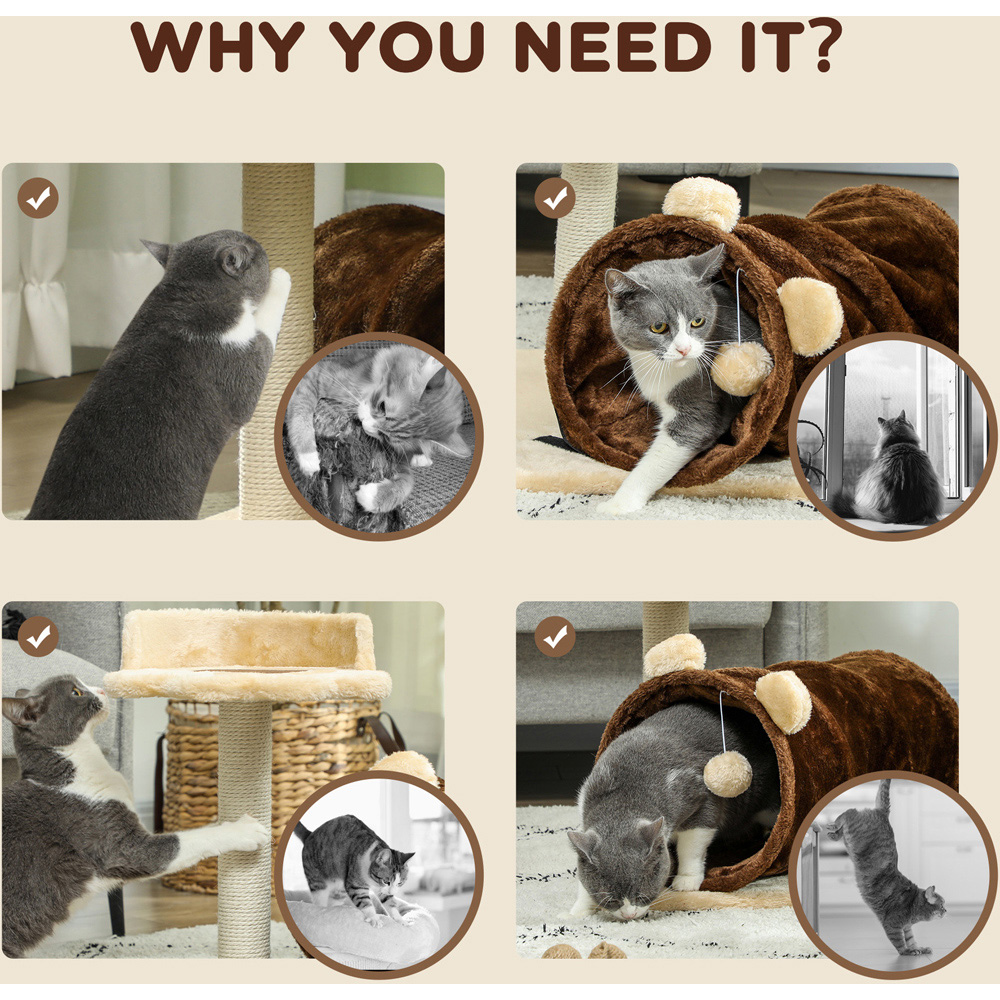 WHY YOU NEED IT?