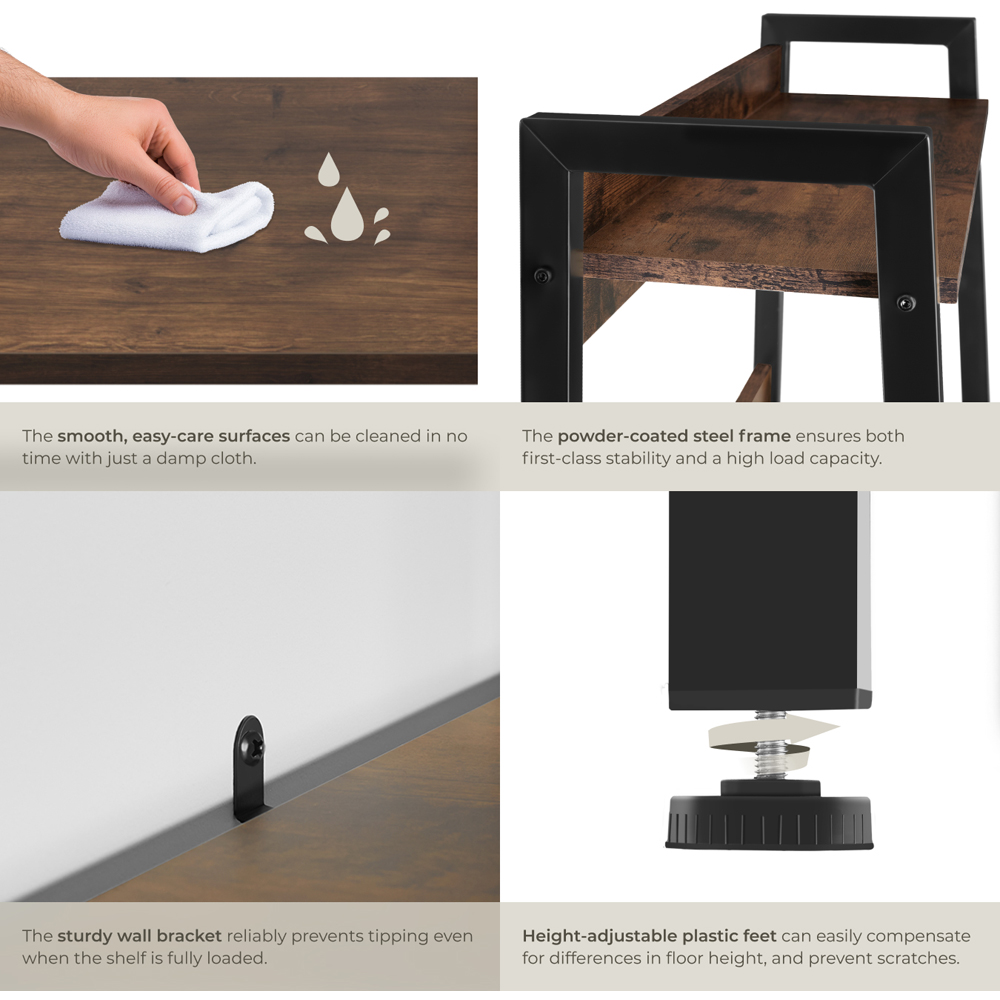 The smooth, easy-care surfaces can be cleaned in no time with just a damp cloth.

The powder-coated steel frame ensures both first-class stability and a high load capacity.

The sturdy wall bracket reliably prevents tipping even when the shelf is fully loaded.

Height-adjustable plastic feet can easily compensate for differences in floor height, and prevent scratches.