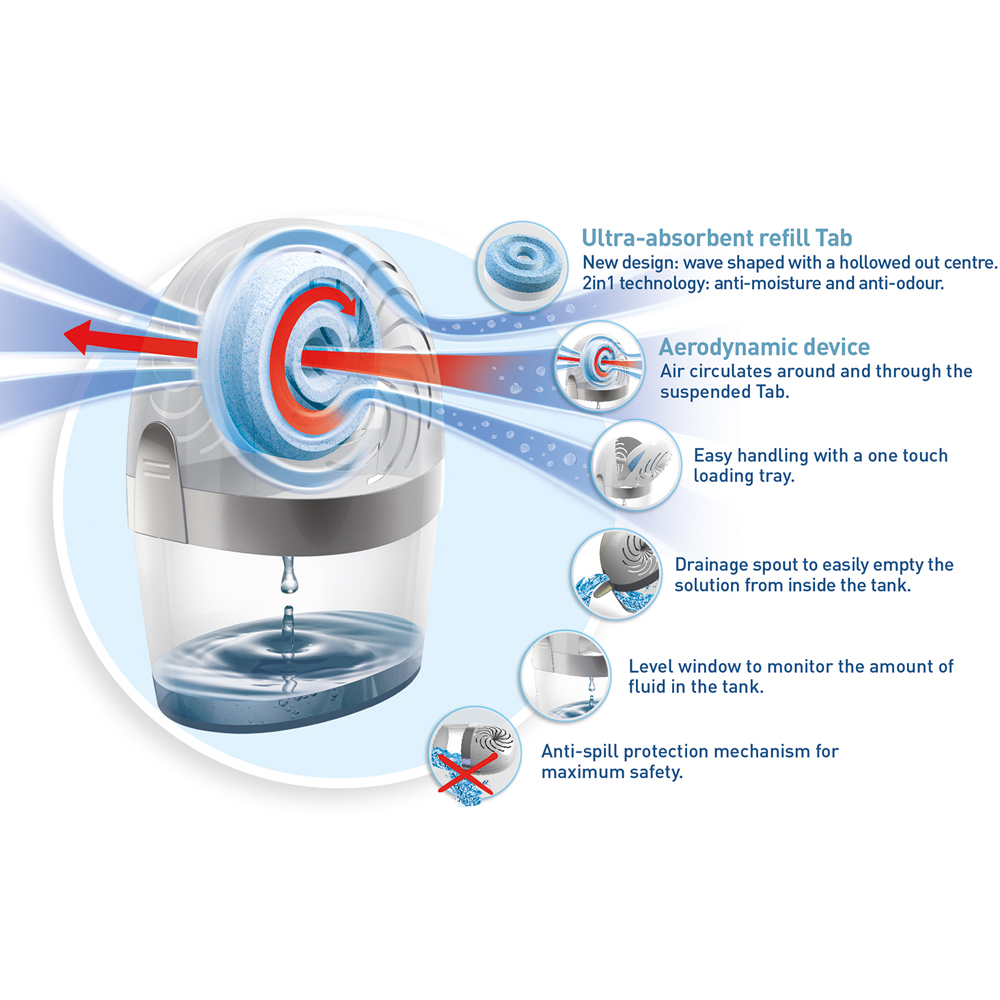 Ultra-absorbent refill Tab
New design: wave shaped with a hollowed out centre.
2in1 technology: anti-moisture and anti-odour.

Aerodynamic device
Air circulates around and through the suspended Tab.

Easy handling with a one touch loading tray.

Drainage spout to easily empty the solution from inside the tank.

Level window to monitor the amount of fluid in the tank.

Anti-spill protection mechanism for maximum safety.