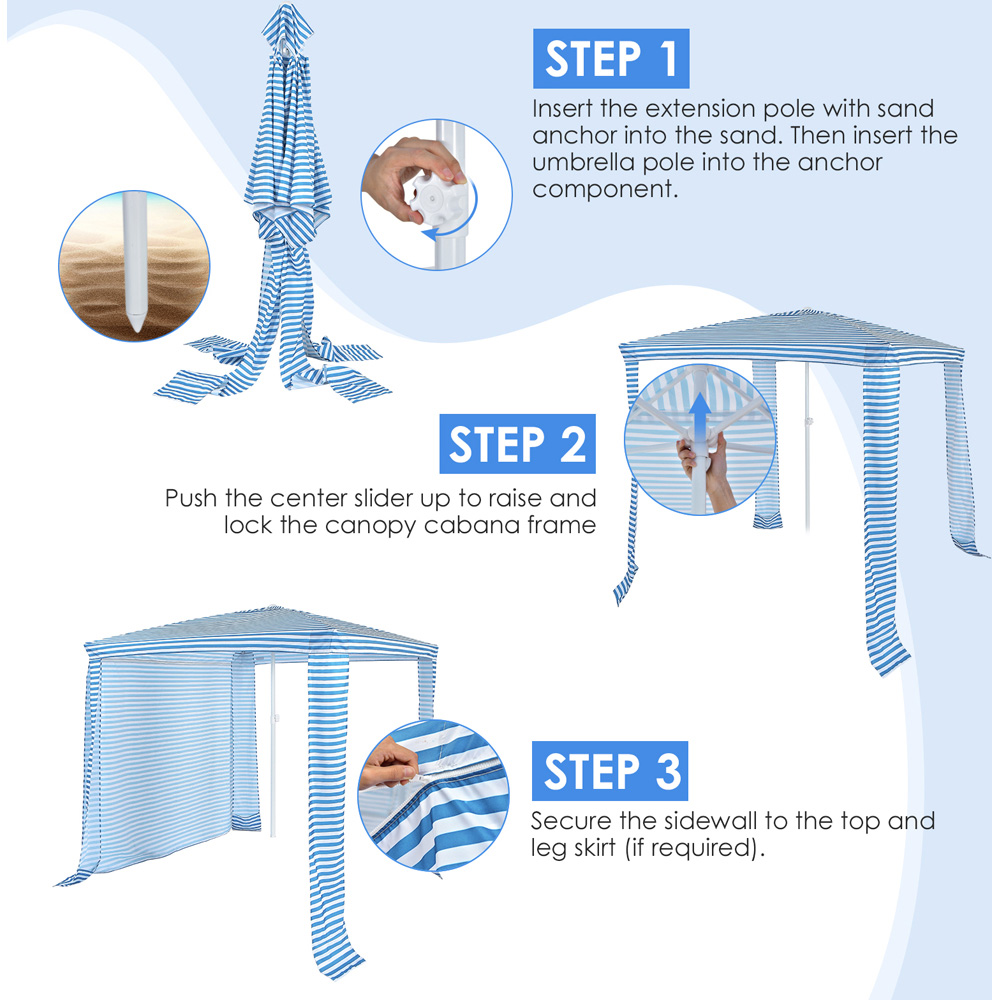 STEP 1

Insert the extension pole with sand anchor into the sand. Then insert the umbrella pole into the anchor component.

STEP 2

Push the center slider up to raise and lock the canopy cabana frame

STEP 3

Secure the sidewall to the top and leg skirt (if required).